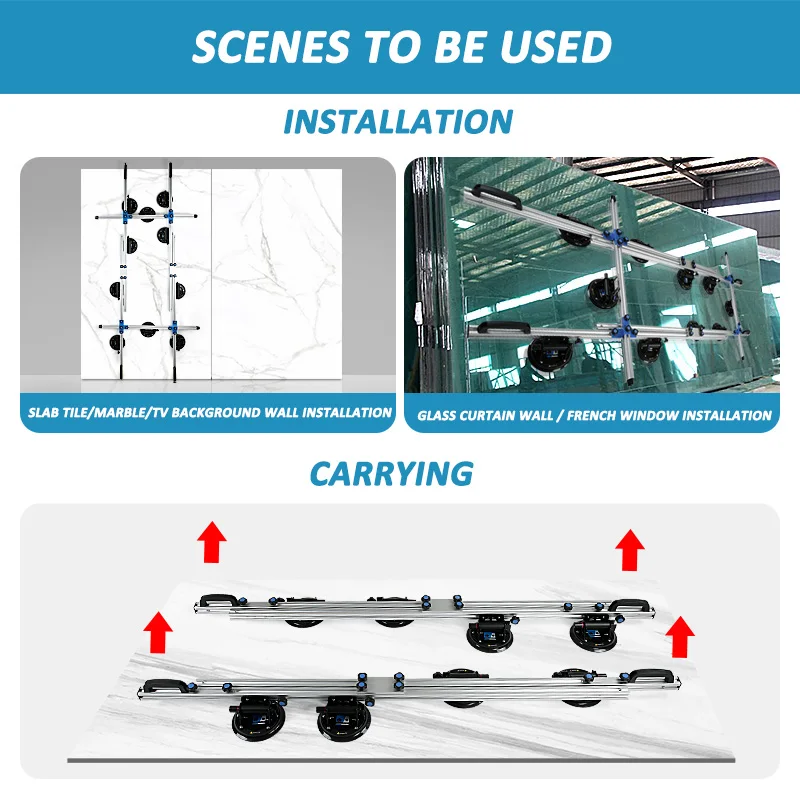 SCENES TO BE USED

INSTALLATION

SLAB TILE/MARBLE/TV BACKGROUND WALL INSTALLATION

GLASS CURTAIN WALL / FRENCH WINDOW INSTALLATION

CARRYING