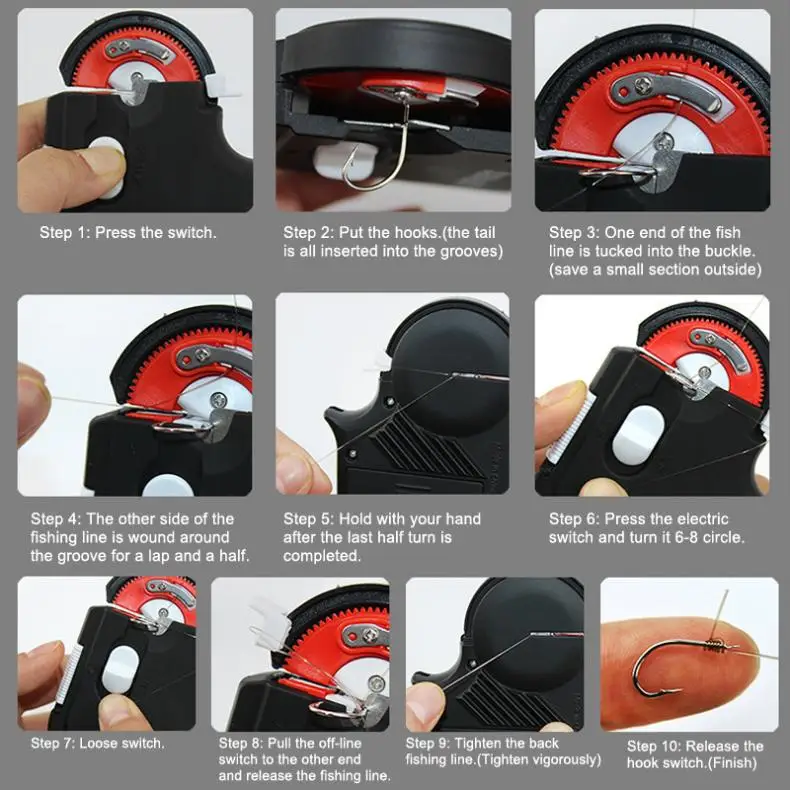 Step 1: Press the switch.

Step 2: Put the hooks.(the tail is all inserted into the grooves)

Step 3: One end of the fish line is tucked into the buckle. (save a small section outside)

Step 4: The other side of the fishing line is wound around the groove for a lap and a half.

Step 5: Hold with your hand after the last half turn is completed.

Step 6: Press the electric switch and turn it 6-8 circle.

Step 7: Loose switch.

Step 8: Pull the off-line switch to the other end and release the fishing line.

Step 9: Tighten the back fishing line.(Tighten vigorously)

Step 10: Release the hook switch.(Finish)