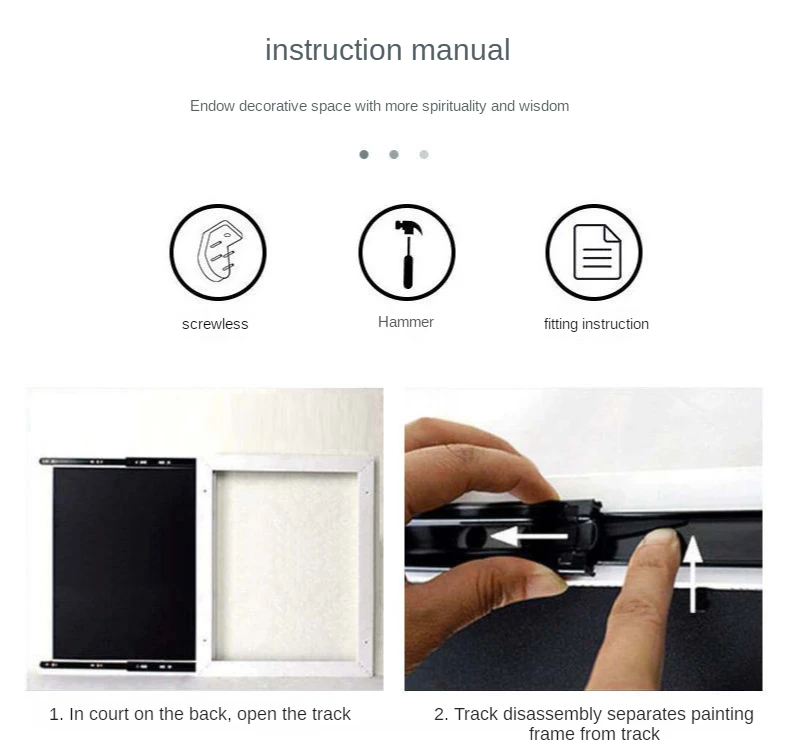 instruction manual

Endow decorative space with more spirituality and wisdom

screwless

Hammer

fitting instruction

1. In court on the back, open the track

2. Track disassembly separates painting frame from track