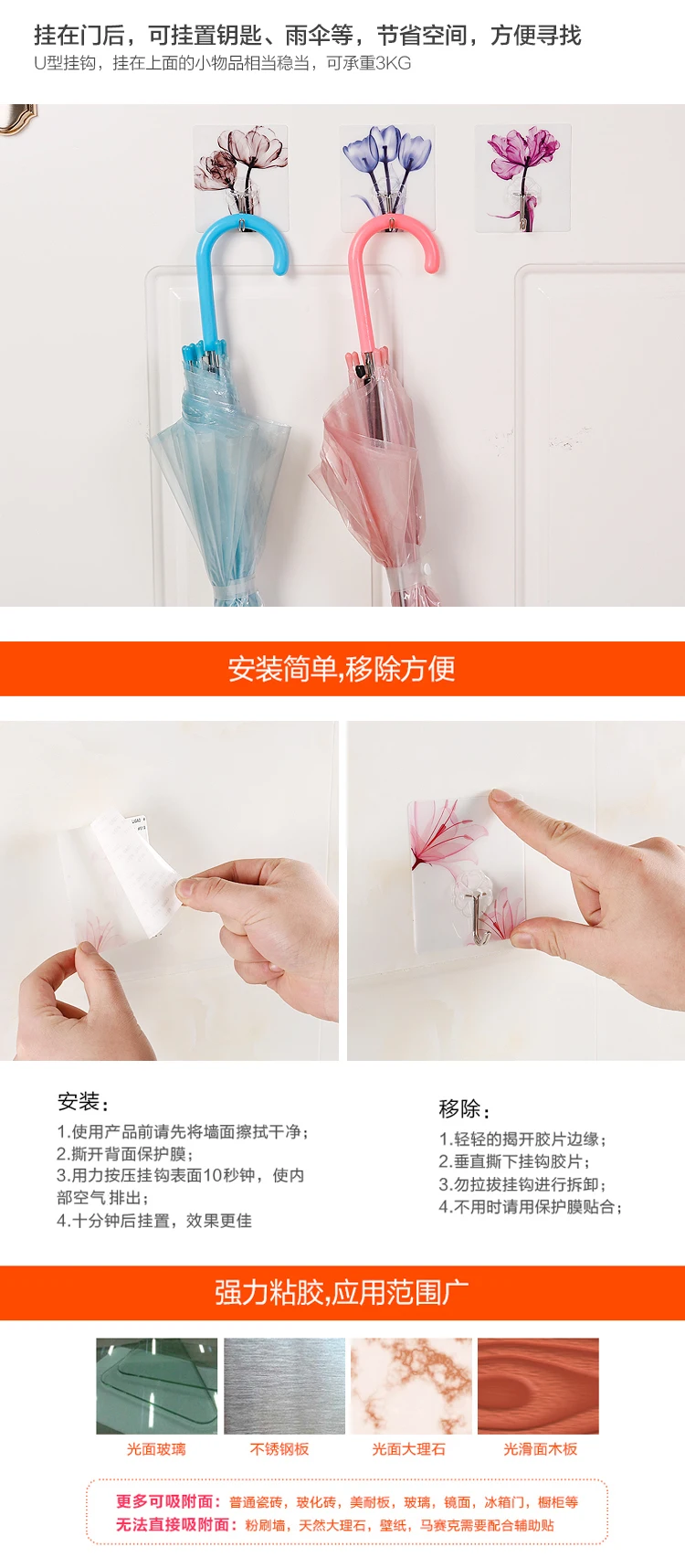 挂在门后，可挂置钥匙、雨伞等，节省空间，方便寻找
U型挂钩，挂在上面的小物品相当稳当，可承重3KG

安装简单,移除方便

安装：
1.使用产品前请先将墙面擦拭干净；
2.撕开背面保护膜；
3.用力按压挂钩表面10秒钟，使内部空气排出；
4.十分钟后挂置，效果更佳

移除：
1.轻轻的揭开胶片边缘；
2.垂直撕下挂钩胶片；
3.勿拉拔挂钩进行拆卸；
4.不用时请用保护膜贴合；

强力粘胶,应用范围广

光面玻璃
不锈钢板
光面大理石
光滑面木板

更多可吸附面：普通瓷砖，玻化砖，美耐板，玻璃，镜面，冰箱门，橱柜等
无法直接吸附面：粉刷墙，天然大理石，壁纸，马赛克需要配合辅助贴