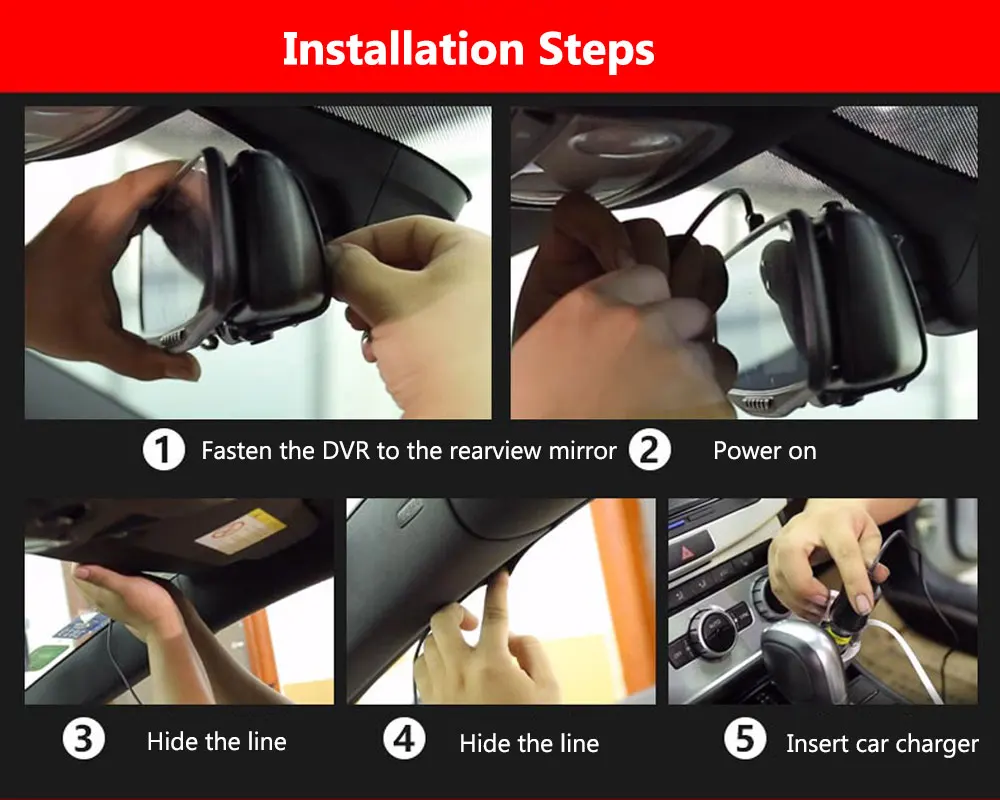 Installation Steps

1 Fasten the DVR to the rearview mirror

2 Power on

3 Hide the line

4 Hide the line

5 Insert car charger