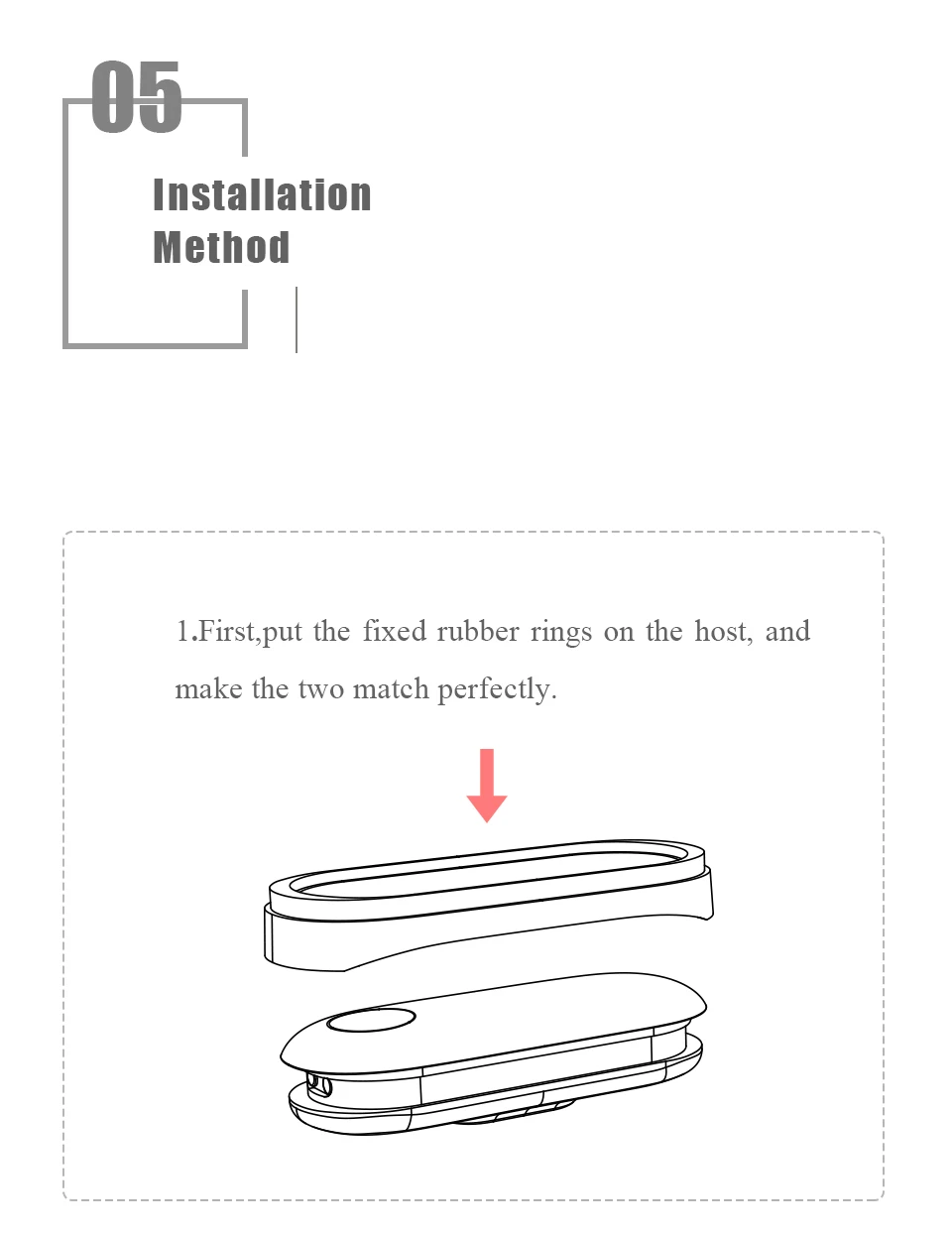 05

Installation Method

1.First,put the fixed rubber rings on the host, and make the two match perfectly.