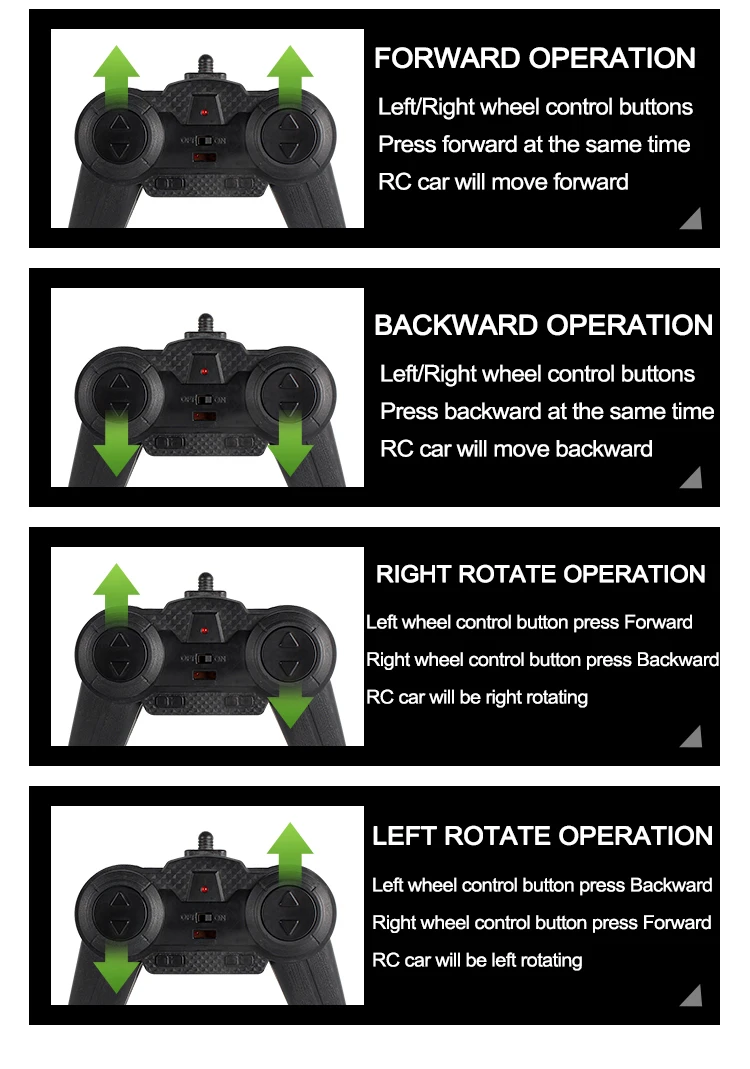 OFF ON

FORWARD OPERATION

Left/Right wheel control buttons

Press forward at the same time

RC car will move forward

OFF ON

BACKWARD OPERATION

Left/Right wheel control buttons

Press backward at the same time

RC car will move backward

OFF ON

RIGHT ROTATE OPERATION

Left wheel control button press Forward

Right wheel control button press Backward

RC car will be right rotating

OFF ON

LEFT ROTATE OPERATION

Left wheel control button press Backward

Right wheel control button press Forward

RC car will be left rotating