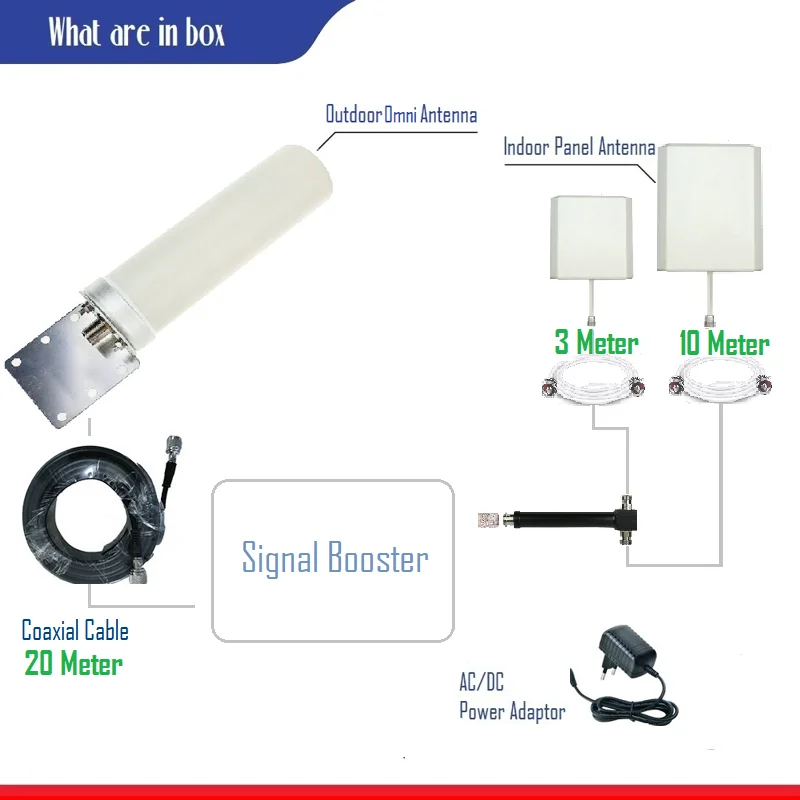 What are in box

Outdoor Omni Antenna

Indoor Panel Antenna

3 Meter

10 Meter

Signal Booster

Coaxial Cable
20 Meter

AC/DC
Power Adaptor