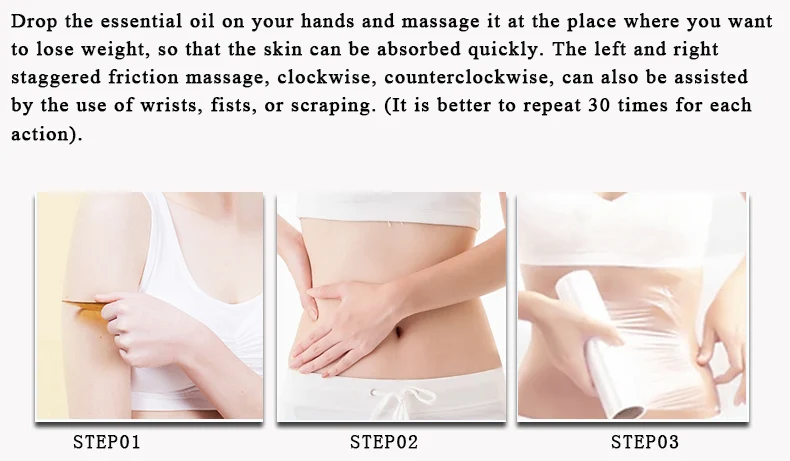 Drop the essential oil on your hands and massage it at the place where you want to lose weight, so that the skin can be absorbed quickly. The left and right staggered friction massage, clockwise, counterclockwise, can also be assisted by the use of wrists, fists, or scraping. (It is better to repeat 30 times for each action).

STEP01

STEP02

STEP03