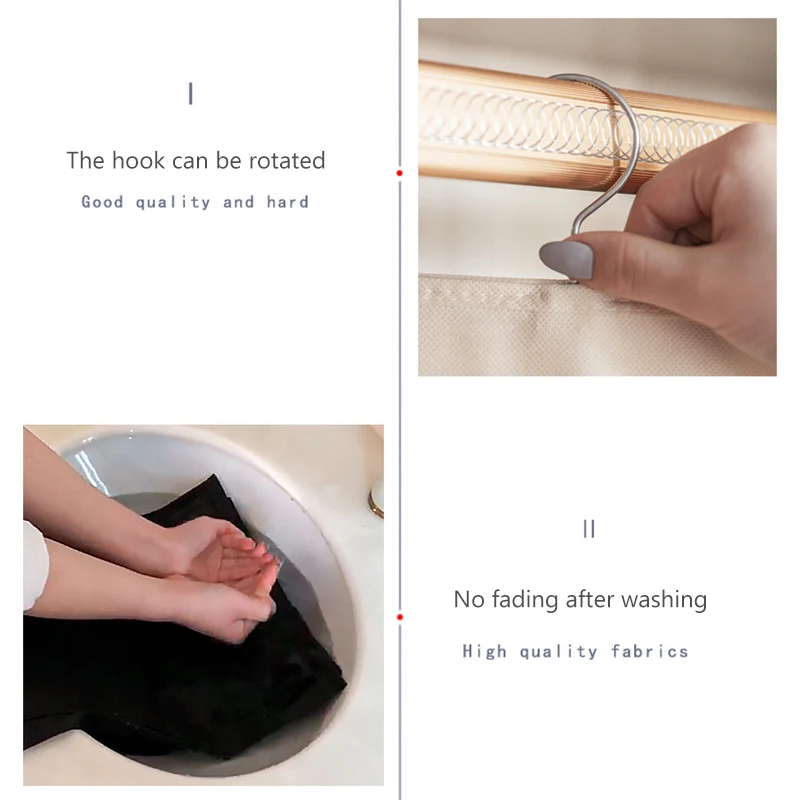 I

The hook can be rotated

Good quality and hard

II

No fading after washing

High quality fabrics