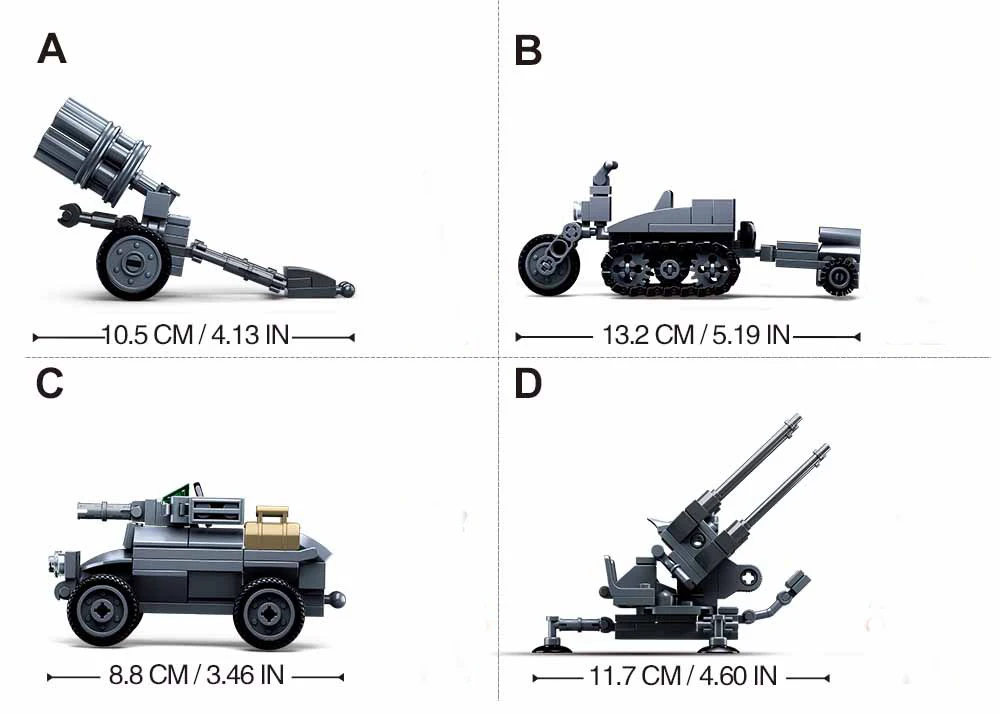 A

10.5 CM / 4.13 IN

B

13.2 CM / 5.19 IN

C

8.8 CM / 3.46 IN

D

11.7 CM / 4.60 IN