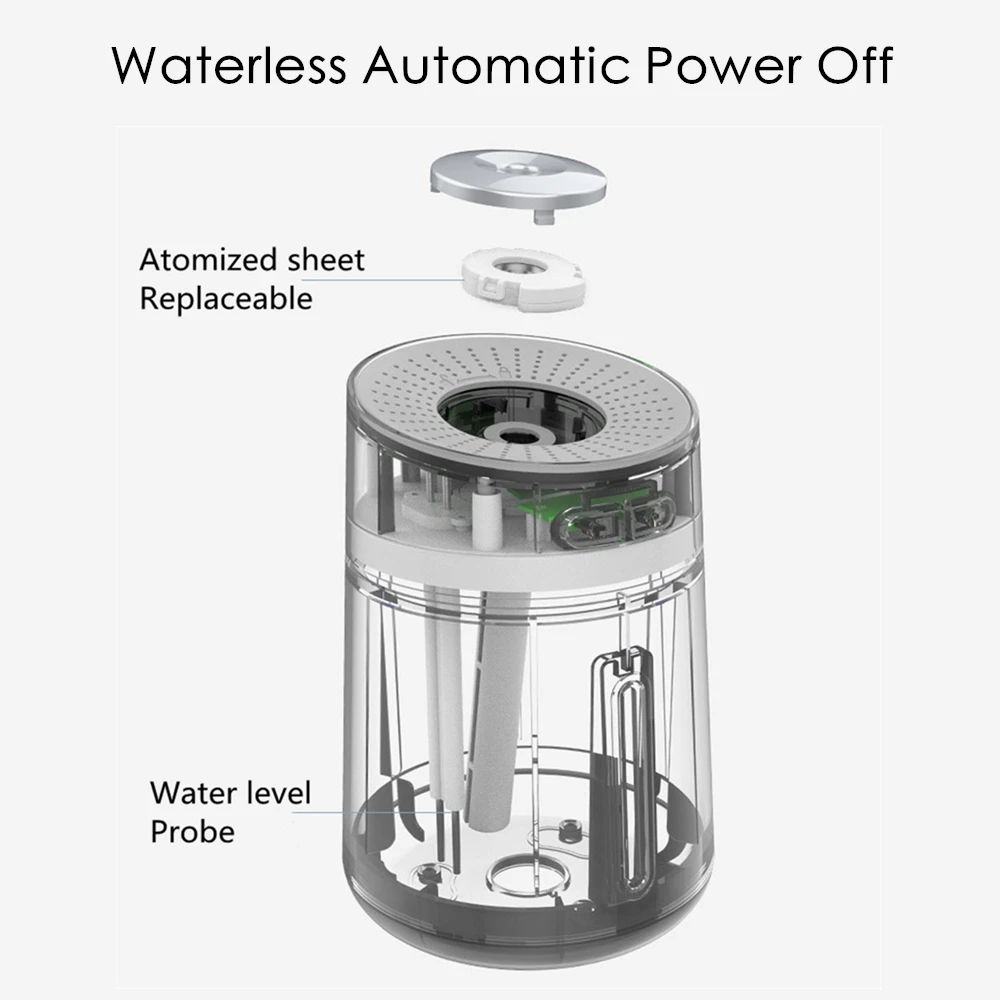 Waterless Automatic Power Off

Atomized sheet
Replaceable

Water level
Probe