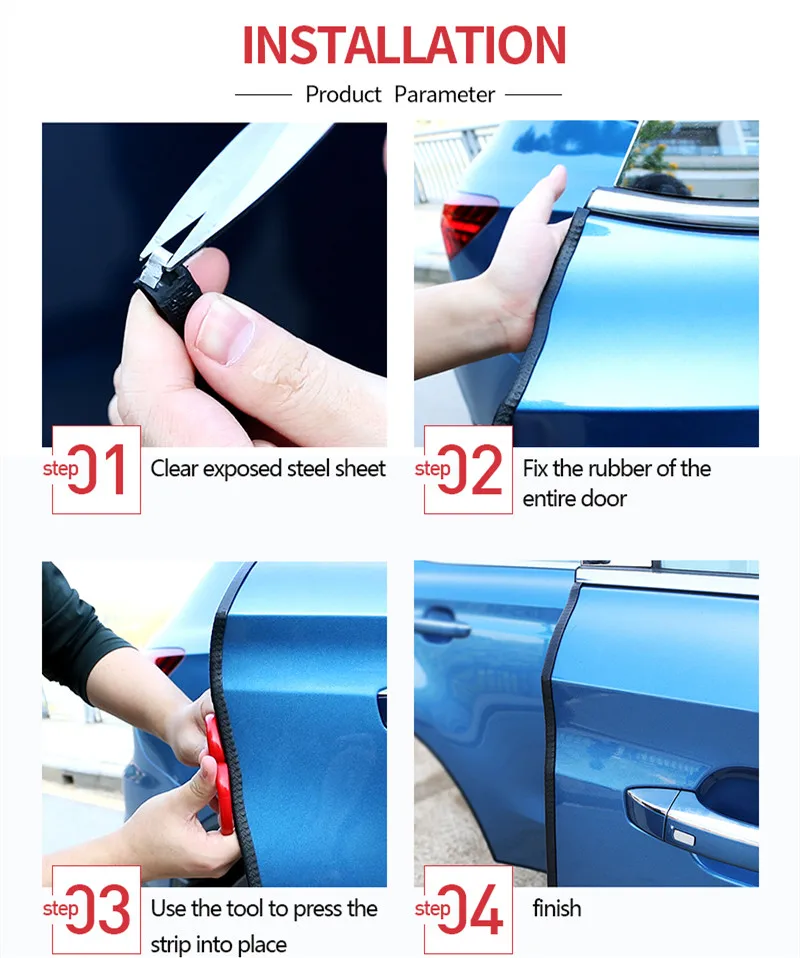 INSTALLATION

Product Parameter

step 01 Clear exposed steel sheet

step 02 Fix the rubber of the entire door

step 03 Use the tool to press the strip into place

step 04 finish