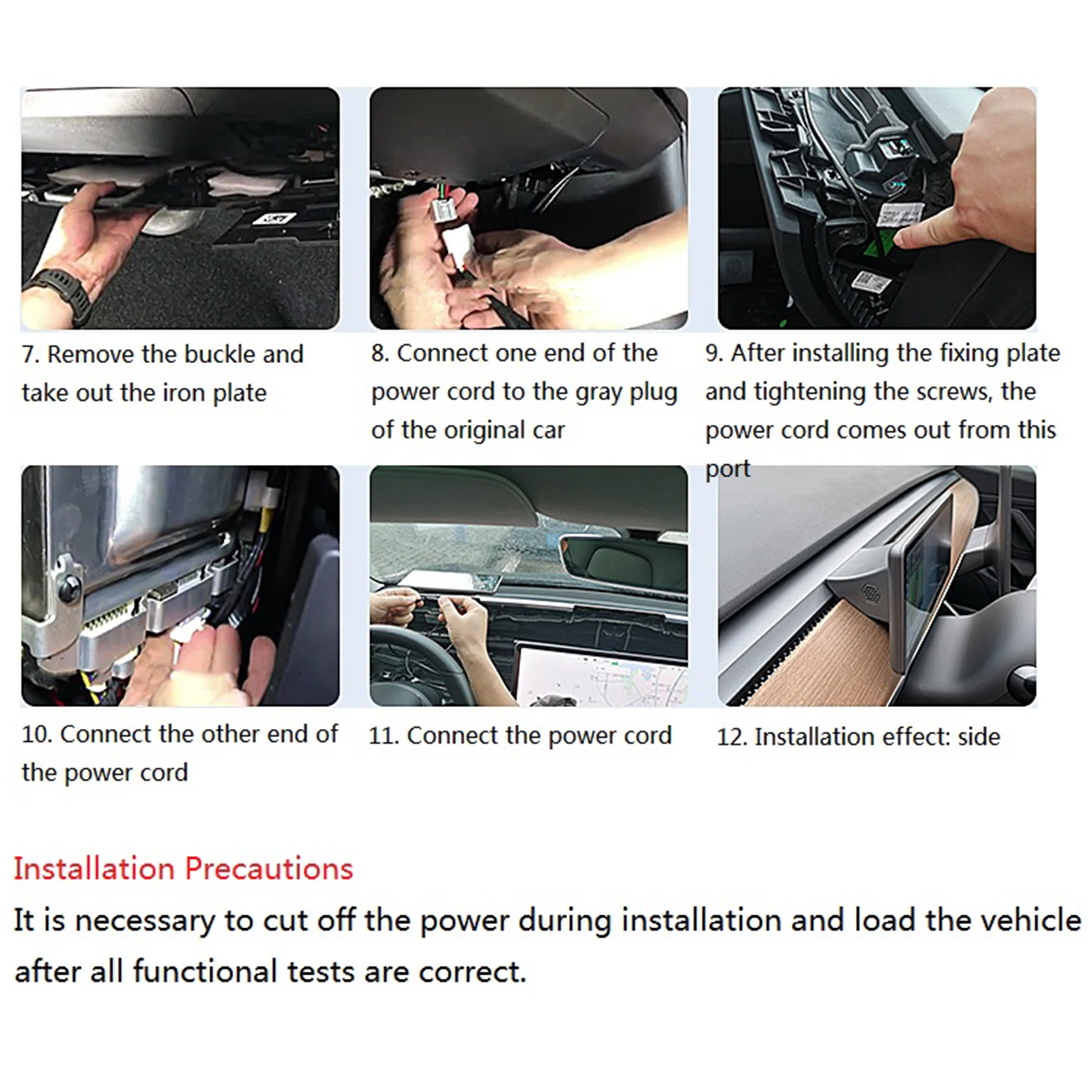 7. Remove the buckle and take out the iron plate

8. Connect one end of the power cord to the gray plug of the original car

9. After installing the fixing plate and tightening the screws, the power cord comes out from this port

10. Connect the other end of the power cord

11. Connect the power cord

12. Installation effect: side

Installation Precautions

It is necessary to cut off the power during installation and load the vehicle after all functional tests are correct.