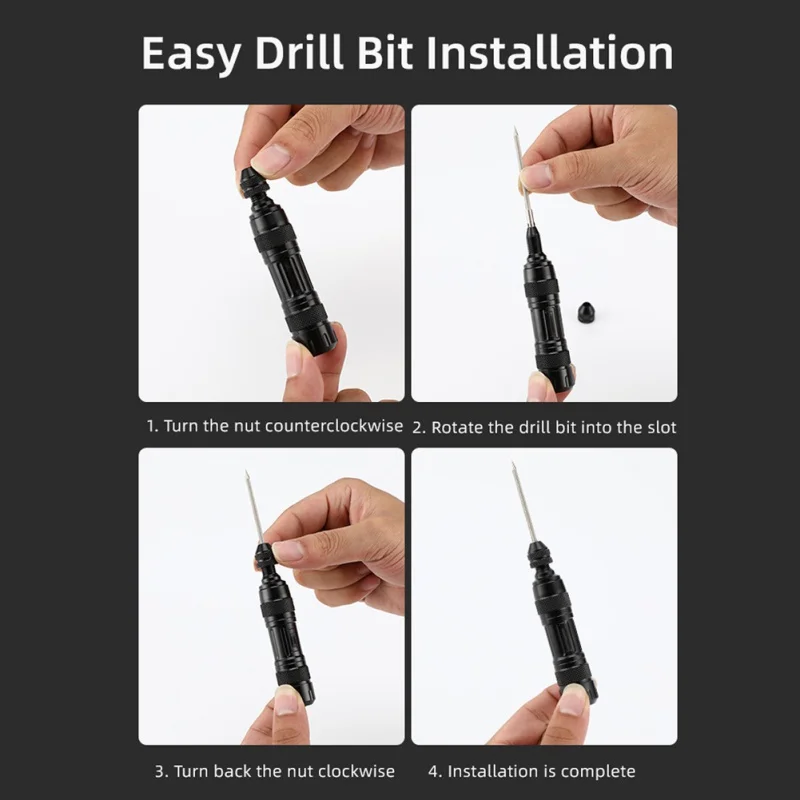 Easy Drill Bit Installation

1. Turn the nut counterclockwise

2. Rotate the drill bit into the slot

3. Turn back the nut clockwise

4. Installation is complete