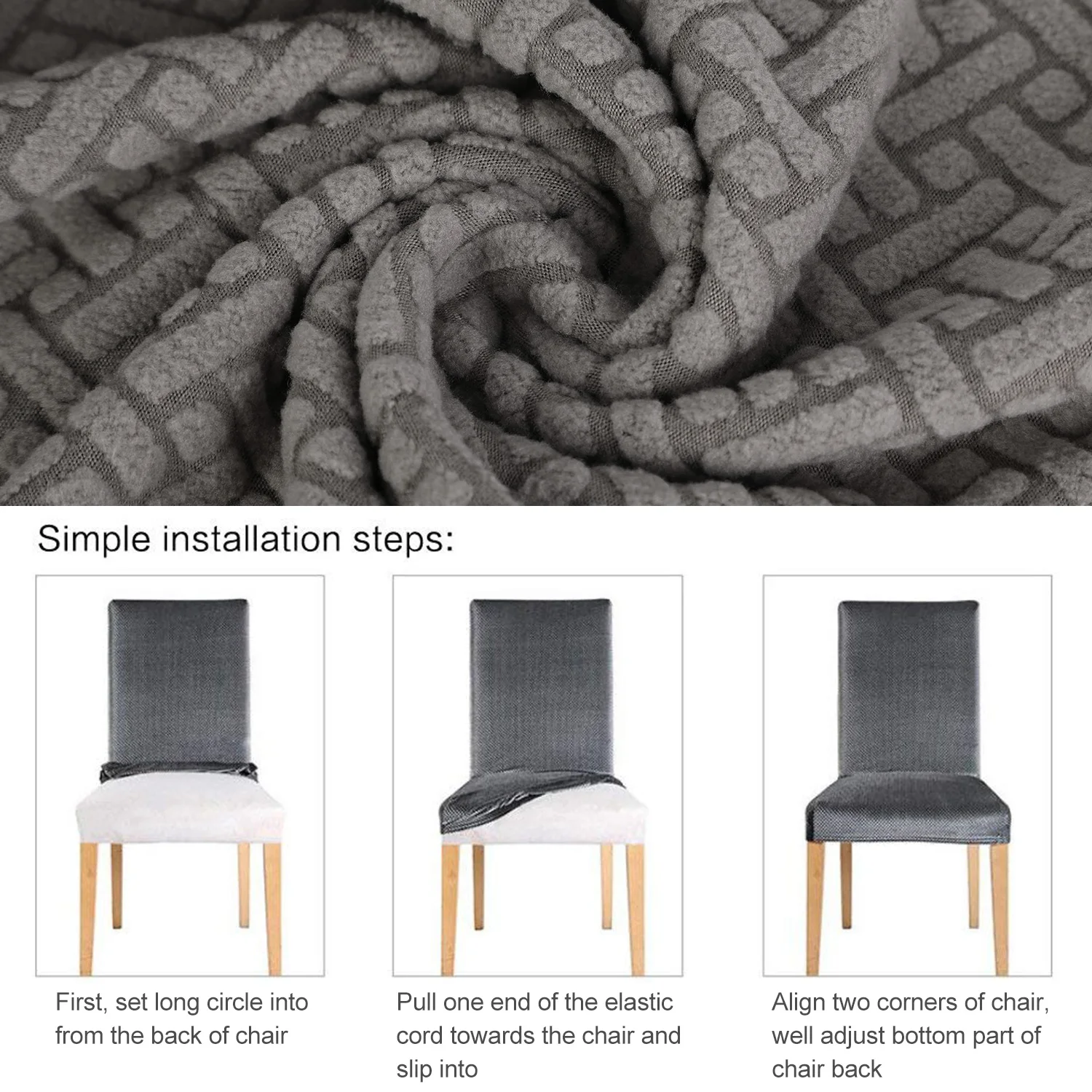 Simple installation steps:

First, set long circle into from the back of chair

Pull one end of the elastic cord towards the chair and slip into

Align two corners of chair, well adjust bottom part of chair back