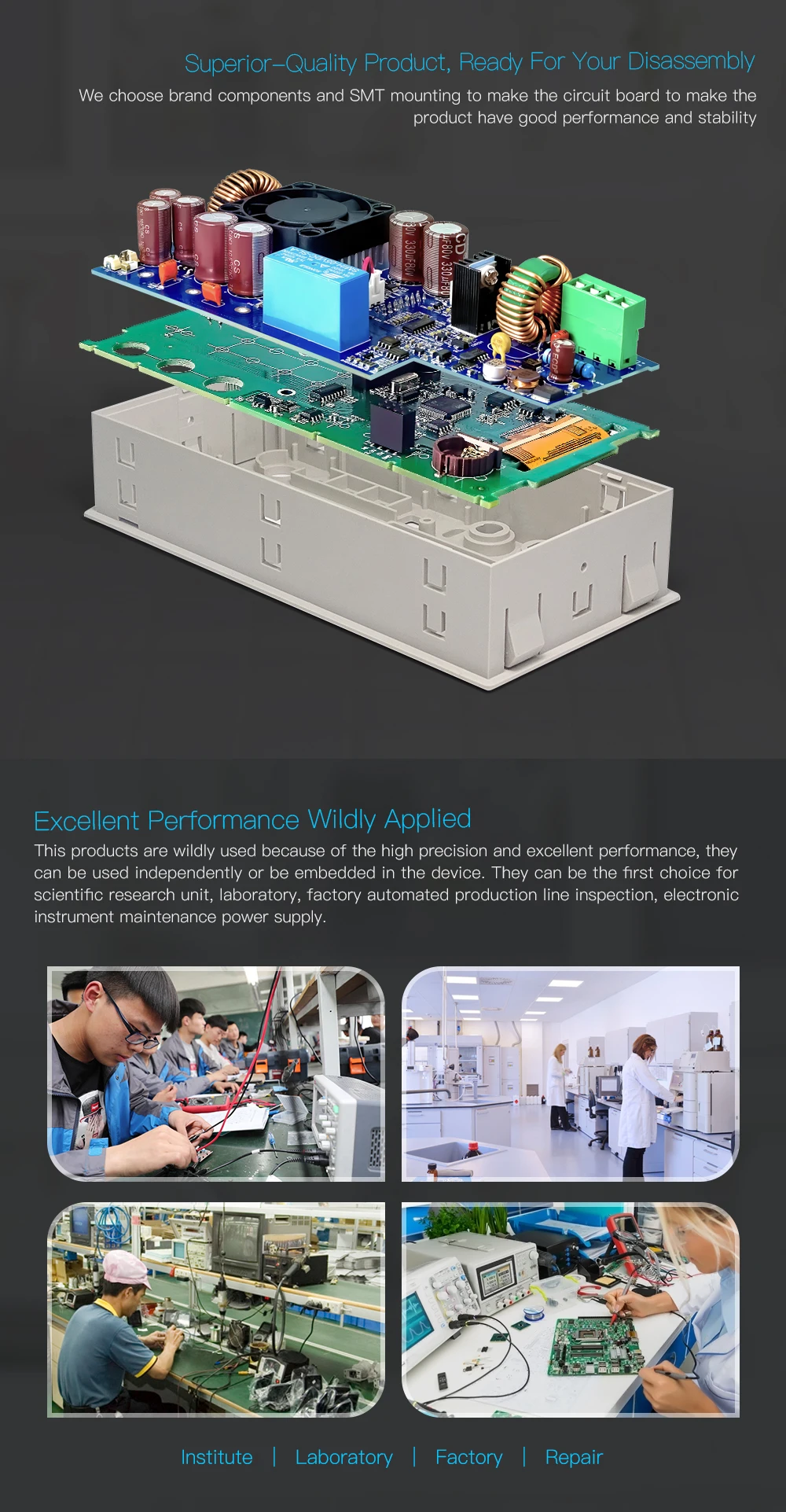 Superior–Quality Product, Ready For Your Disassembly

We choose brand components and SMT mounting to make the circuit board to make the product have good performance and stability

Excellent Performance Wildly Applied

This products are wildly used because of the high precision and excellent performance, they can be used independently or be embedded in the device. They can be the first choice for scientific research unit, laboratory, factory automated production line inspection, electronic instrument maintenance power supply.

Institute | Laboratory | Factory | Repair