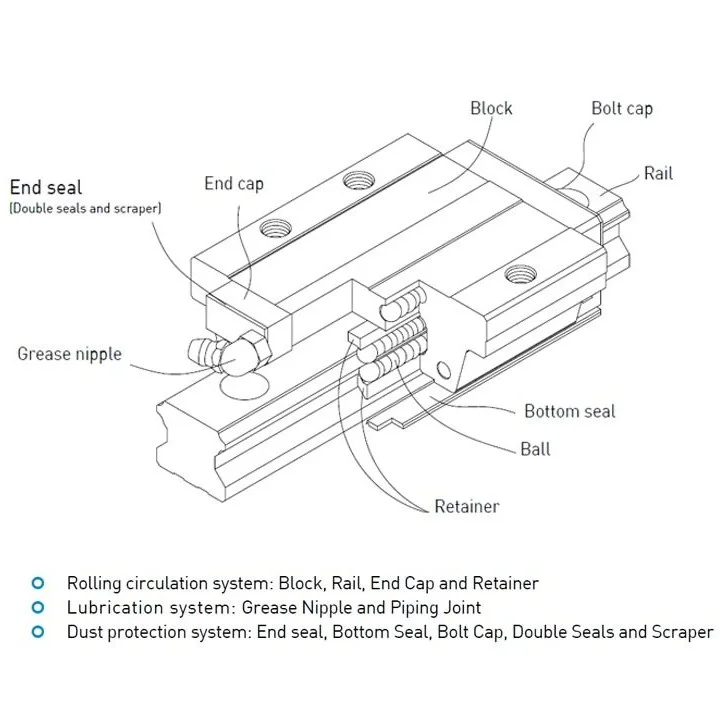 Block

Bolt cap

Rail

End seal
(Double seals and scraper)

End cap

Grease nipple

Bottom seal

Ball

Retainer

Rolling circulation system: Block, Rail, End Cap and Retainer
Lubrication system: Grease Nipple and Piping Joint
Dust protection system: End seal, Bottom Seal, Bolt Cap, Double Seals and Scraper