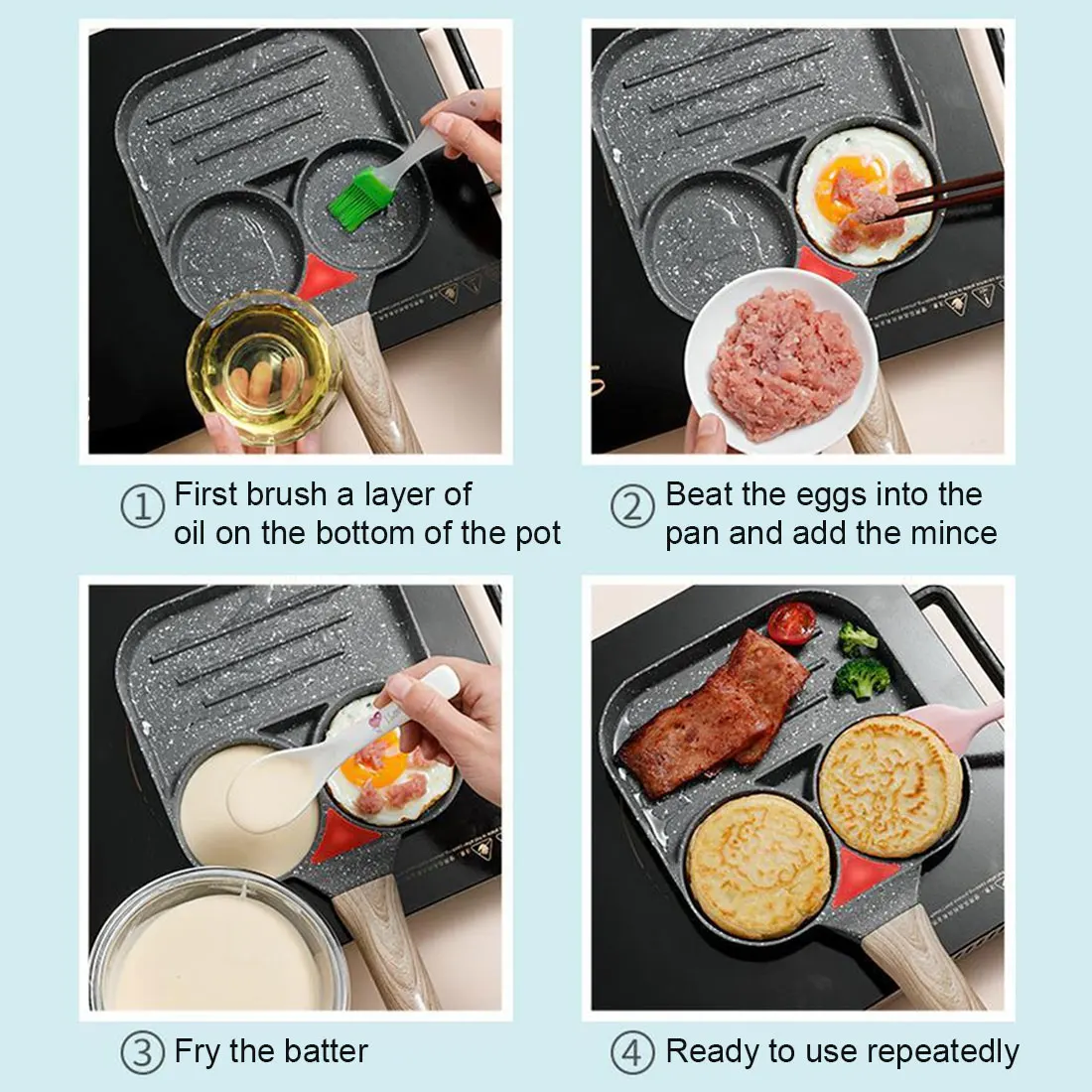 ① First brush a layer of oil on the bottom of the pot

② Beat the eggs into the pan and add the mince

③ Fry the batter

④ Ready to use repeatedly