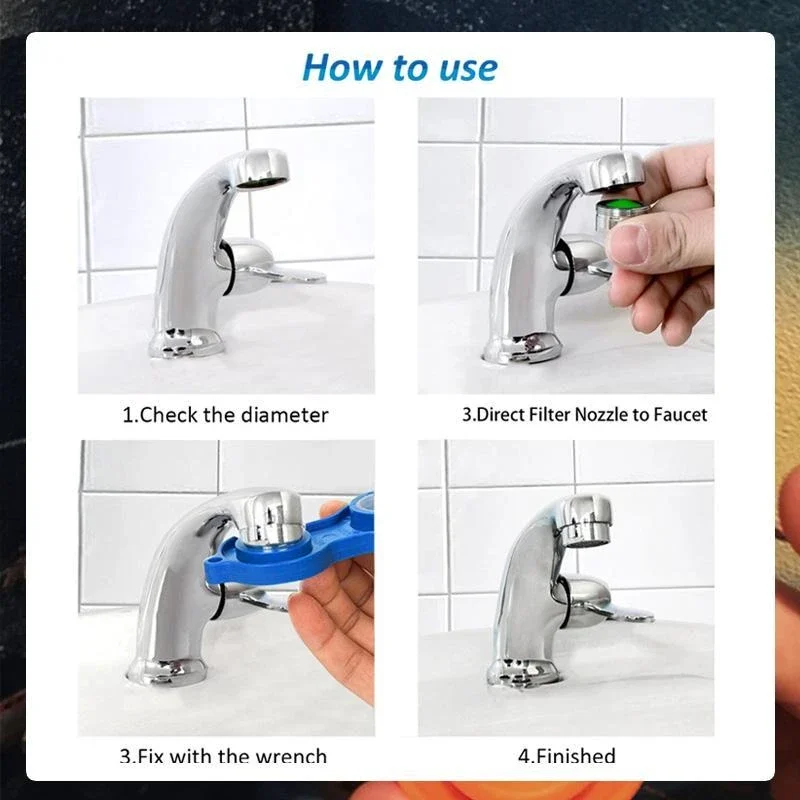 How to use

1.Check the diameter

3.Direct Filter Nozzle to Faucet

3.Fix with the wrench

4.Finished