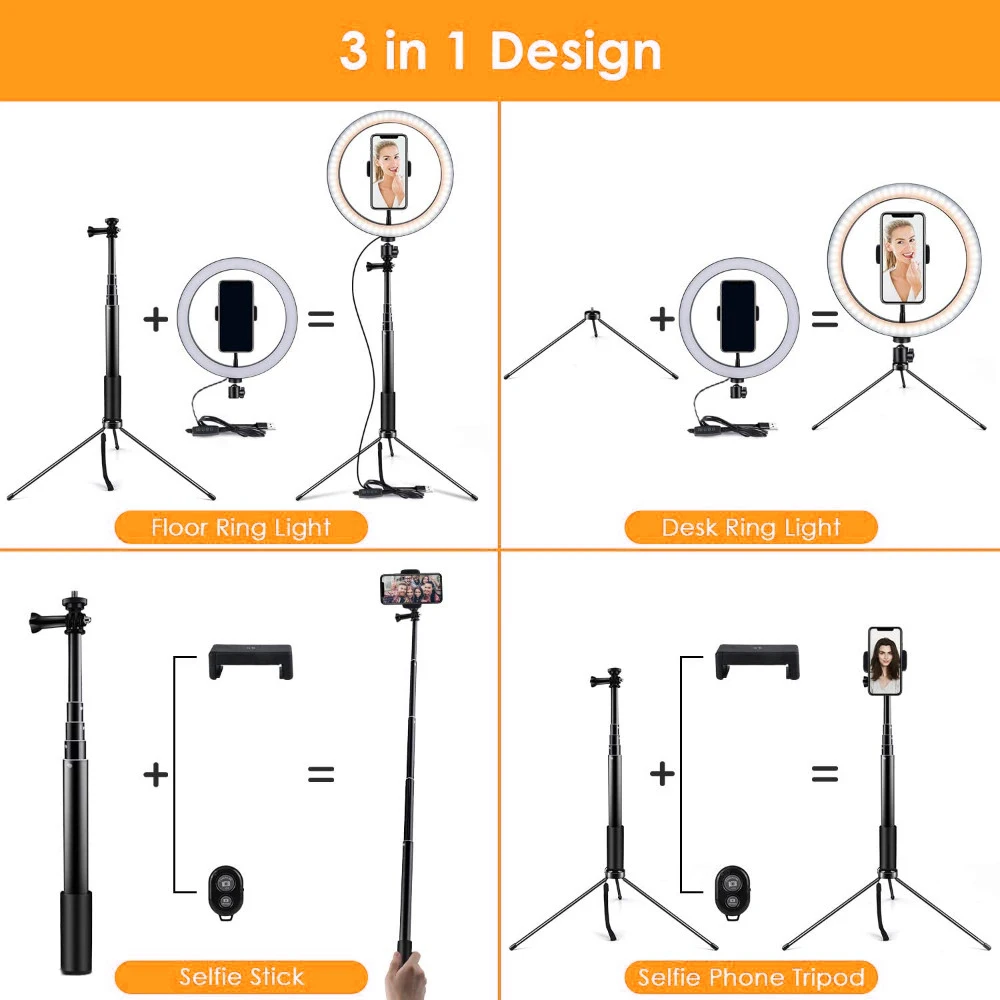 3 in 1 Design

+ =

Floor Ring Light

+ =

Desk Ring Light

+ =

Selfie Stick

+ =

Selfie Phone Tripod