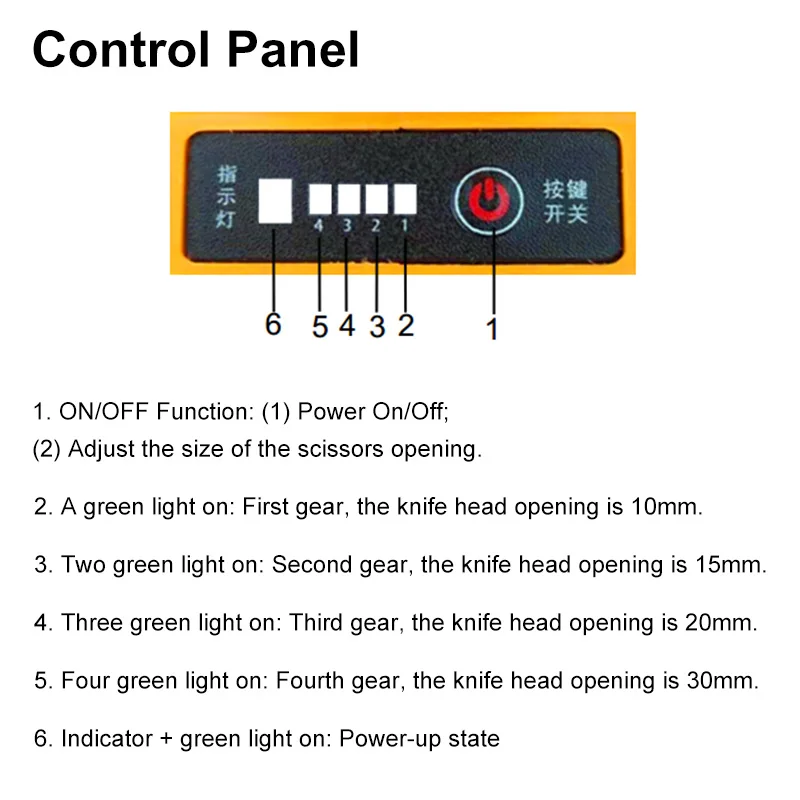 Control Panel

指示灯

4 3 2 1

按键开关

6 5 4 3 2 1

1. ON/OFF Function: (1) Power On/Off;
(2) Adjust the size of the scissors opening.

2. A green light on: First gear, the knife head opening is 10mm.

3. Two green light on: Second gear, the knife head opening is 15mm.

4. Three green light on: Third gear, the knife head opening is 20mm.

5. Four green light on: Fourth gear, the knife head opening is 30mm.

6. Indicator + green light on: Power-up state