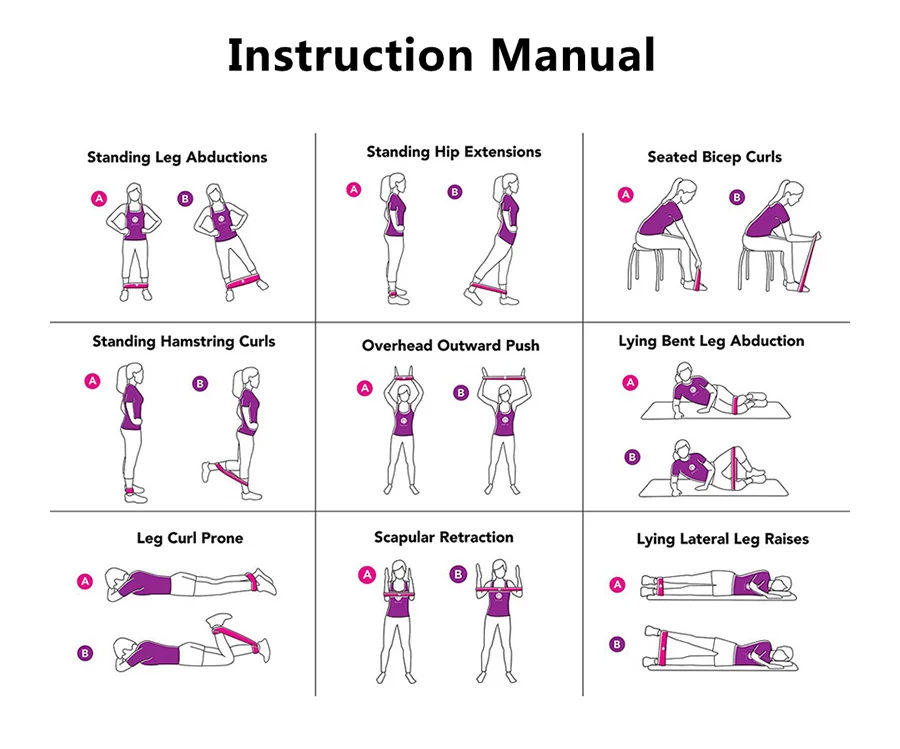 Instruction Manual

Standing Leg Abductions

A B

Standing Hip Extensions

A B

Seated Bicep Curls

A B

Standing Hamstring Curls

A B

Overhead Outward Push

A B

Lying Bent Leg Abduction

A

B

Leg Curl Prone

A

B

Scapular Retraction

A B

Lying Lateral Leg Raises

A

B