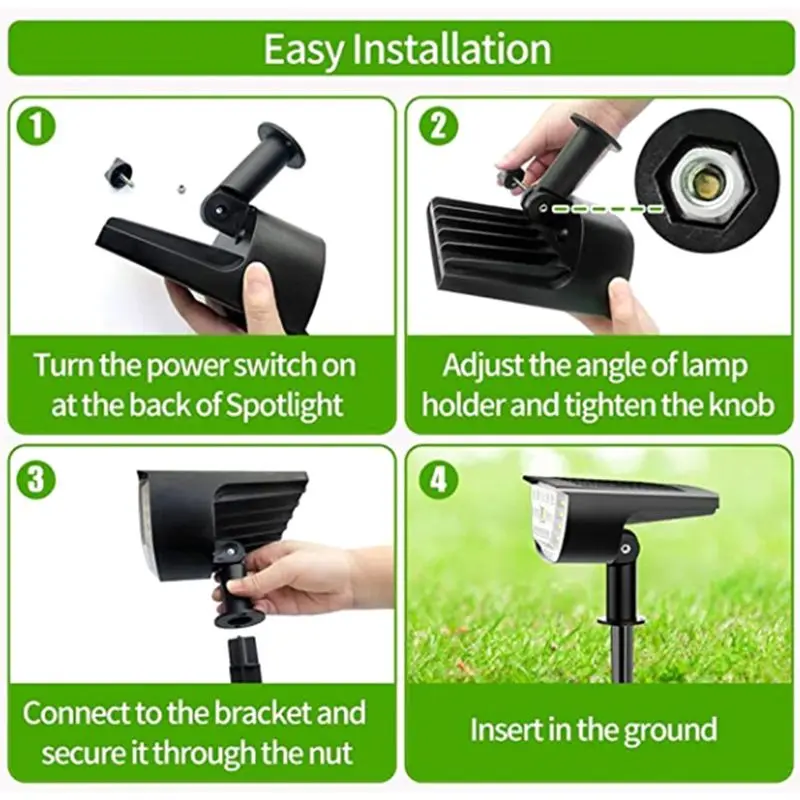 Easy Installation

1

Turn the power switch on at the back of Spotlight

2

Adjust the angle of lamp holder and tighten the knob

3

Connect to the bracket and secure it through the nut

4

Insert in the ground