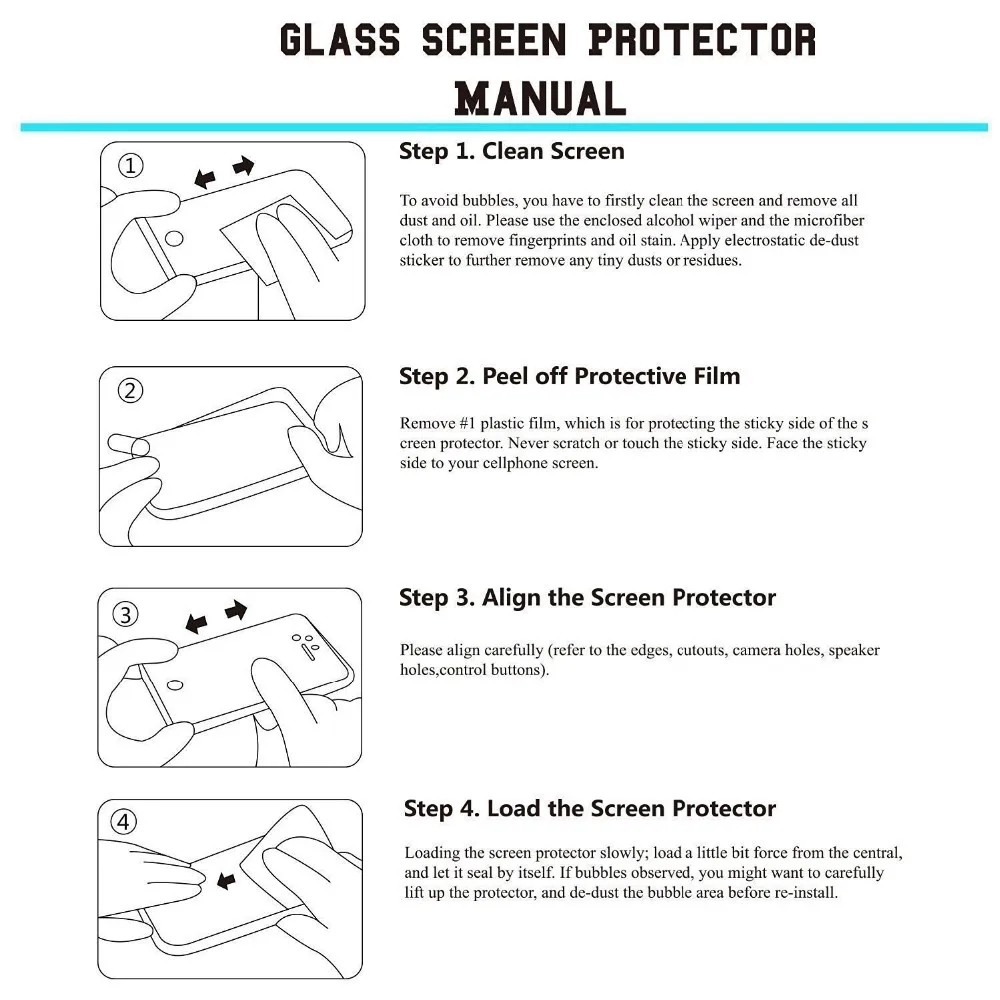 GLASS SCREEN PROTECTOR MANUAL

①

Step 1. Clean Screen

To avoid bubbles, you have to firstly clean the screen and remove all dust and oil. Please use the enclosed alcohol wiper and the microfiber cloth to remove fingerprints and oil stain. Apply electrostatic de-dust sticker to further remove any tiny dusts or residues.

②

Step 2. Peel off Protective Film

Remove #1 plastic film, which is for protecting the sticky side of the s creen protector. Never scratch or touch the sticky side. Face the sticky side to your cellphone screen.

③

Step 3. Align the Screen Protector

Please align carefully (refer to the edges, cutouts, camera holes, speaker holes,control buttons).

④

Step 4. Load the Screen Protector

Loading the screen protector slowly; load a little bit force from the central, and let it seal by itself. If bubbles observed, you might want to carefully lift up the protector, and de-dust the bubble area before re-install.