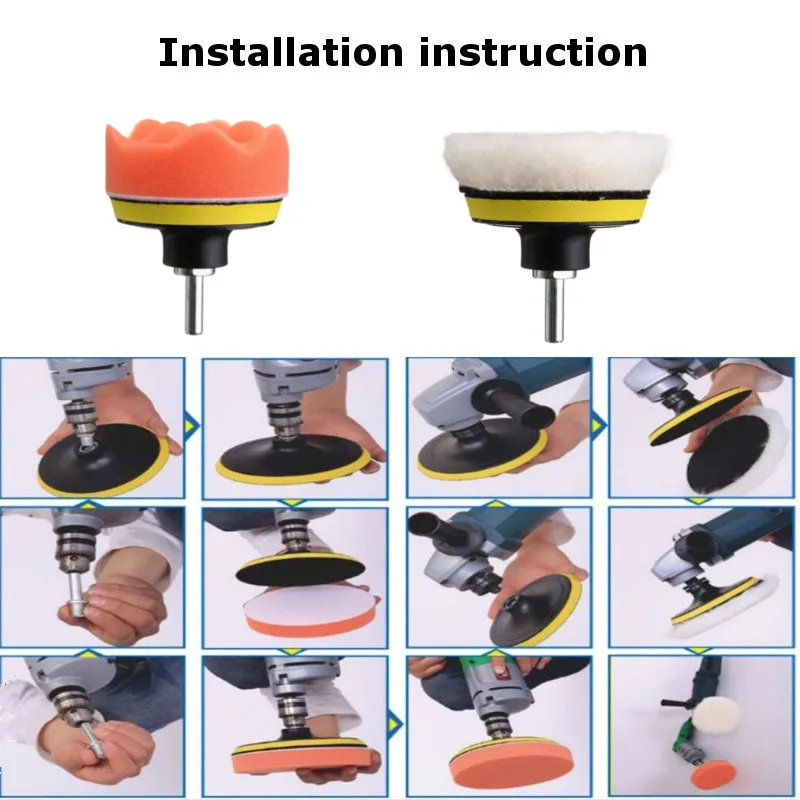 Installation instruction