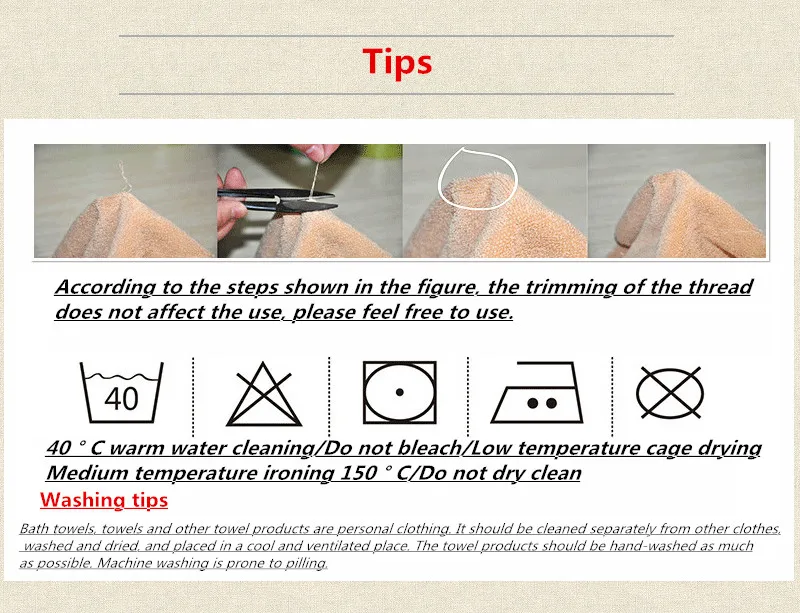 Tips

According to the steps shown in the figure, the trimming of the thread does not affect the use, please feel free to use.

40

40 ° C warm water cleaning/Do not bleach/Low temperature cage drying Medium temperature ironing 150 ° C/Do not dry clean

Washing tips

Bath towels, towels and other towel products are personal clothing. It should be cleaned separately from other clothes, washed and dried, and placed in a cool and ventilated place. The towel products should be hand-washed as much as possible. Machine washing is prone to pilling.