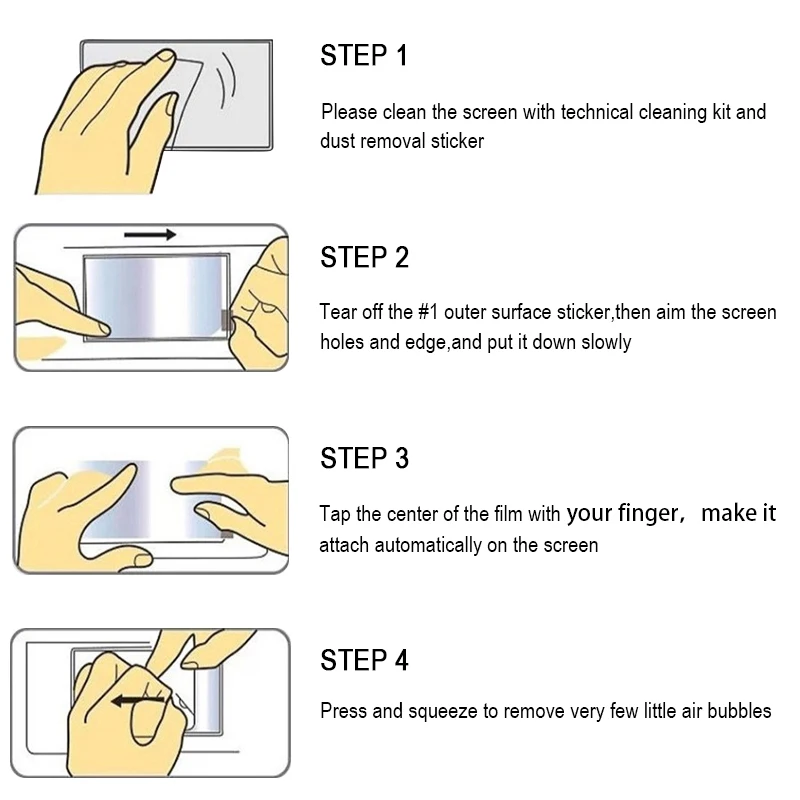 STEP 1

Please clean the screen with technical cleaning kit and dust removal sticker

STEP 2

Tear off the #1 outer surface sticker,then aim the screen holes and edge,and put it down slowly

STEP 3

Tap the center of the film with your finger, make it attach automatically on the screen

STEP 4

Press and squeeze to remove very few little air bubbles