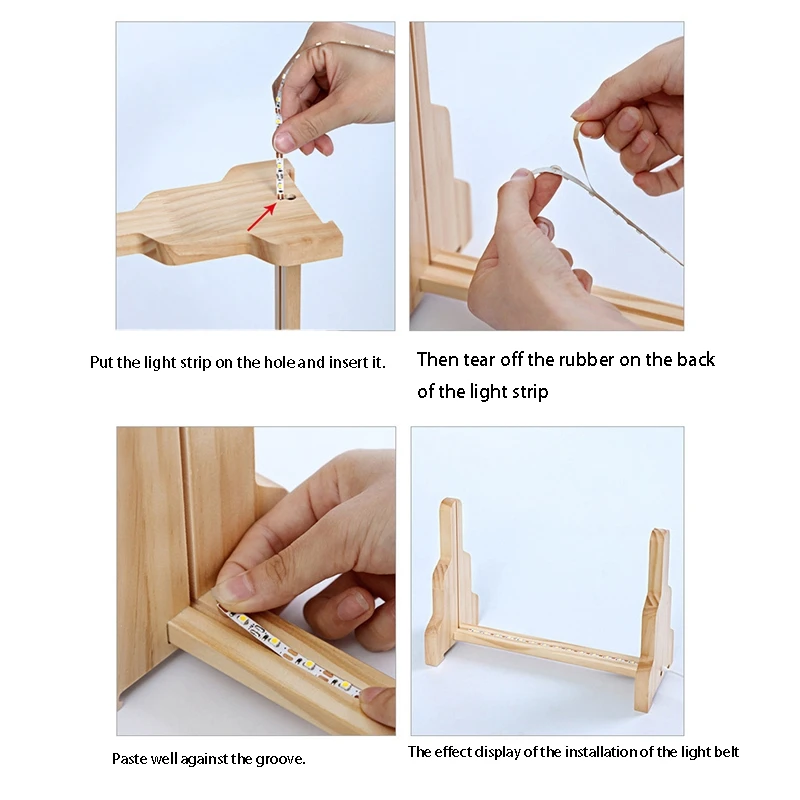 Put the light strip on the hole and insert it.

Then tear off the rubber on the back of the light strip

Paste well against the groove.

The effect display of the installation of the light belt