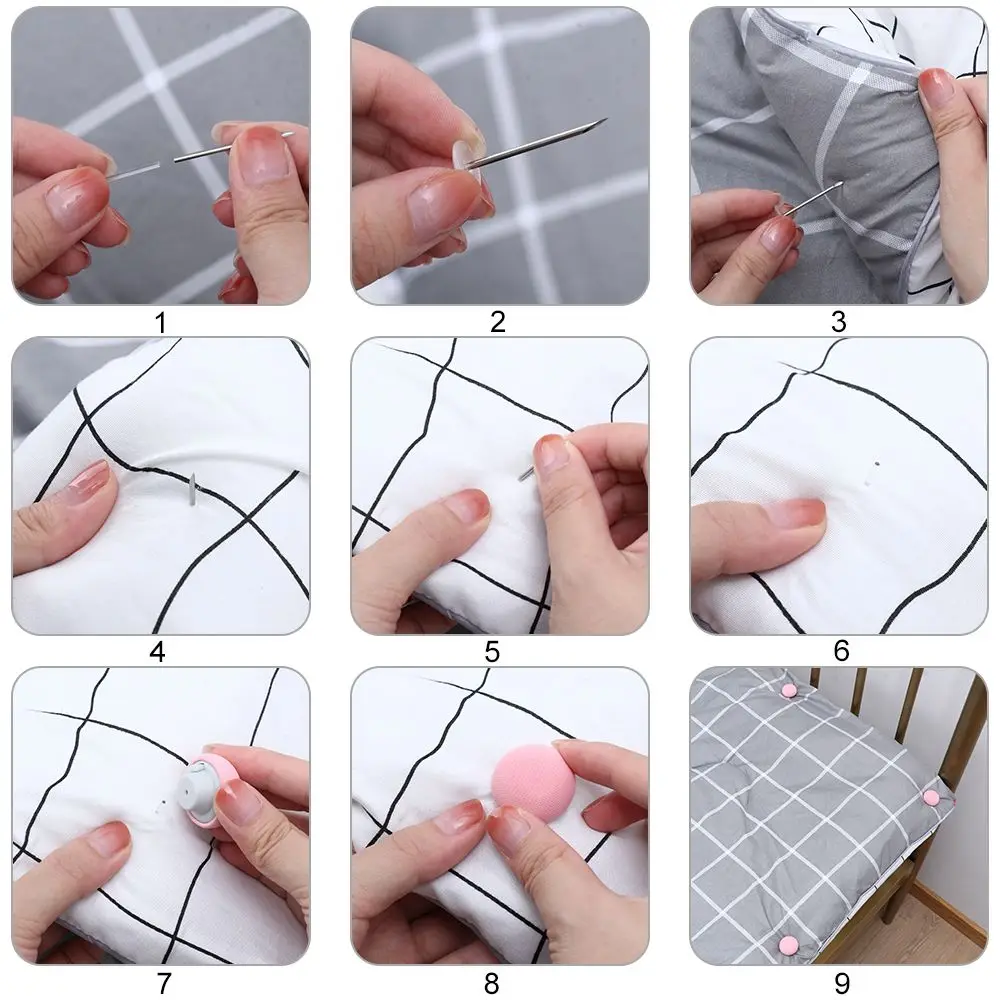 1
2
3
4
5
6
7
8
9