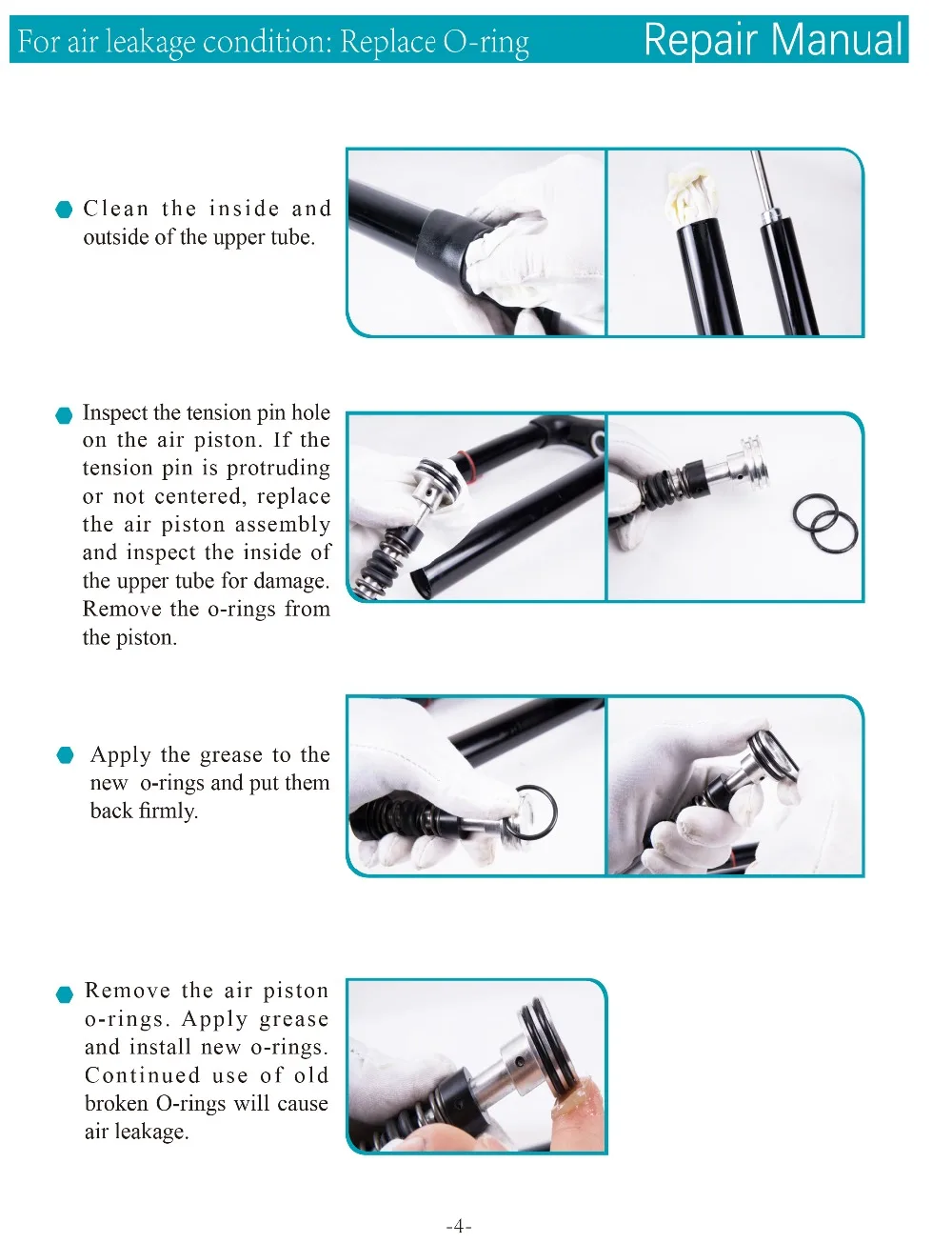 For air leakage condition: Replace O-ring

Repair Manual

Clean the inside and outside of the upper tube.

Inspect the tension pin hole on the air piston. If the tension pin is protruding or not centered, replace the air piston assembly and inspect the inside of the upper tube for damage. Remove the o-rings from the piston.

Apply the grease to the new o-rings and put them back firmly.

Remove the air piston o-rings. Apply grease and install new o-rings. Continued use of old broken O-rings will cause air leakage.

-4-