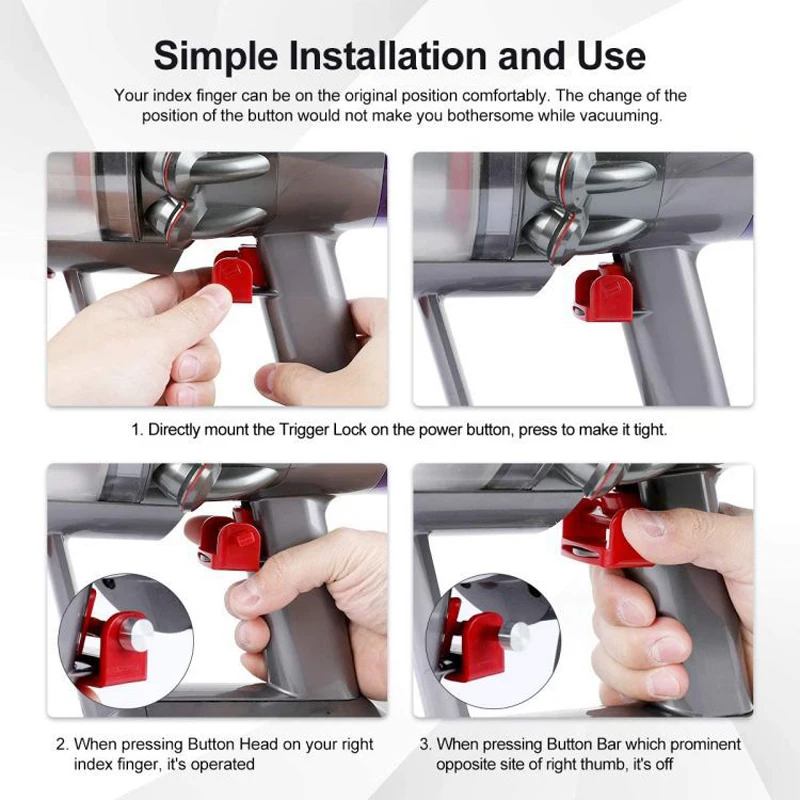 Simple Installation and Use

Your index finger can be on the original position comfortably. The change of the position of the button would not make you bothersome while vacuuming.

1. Directly mount the Trigger Lock on the power button, press to make it tight.

2. When pressing Button Head on your right index finger, it's operated

3. When pressing Button Bar which prominent opposite site of right thumb, it's off