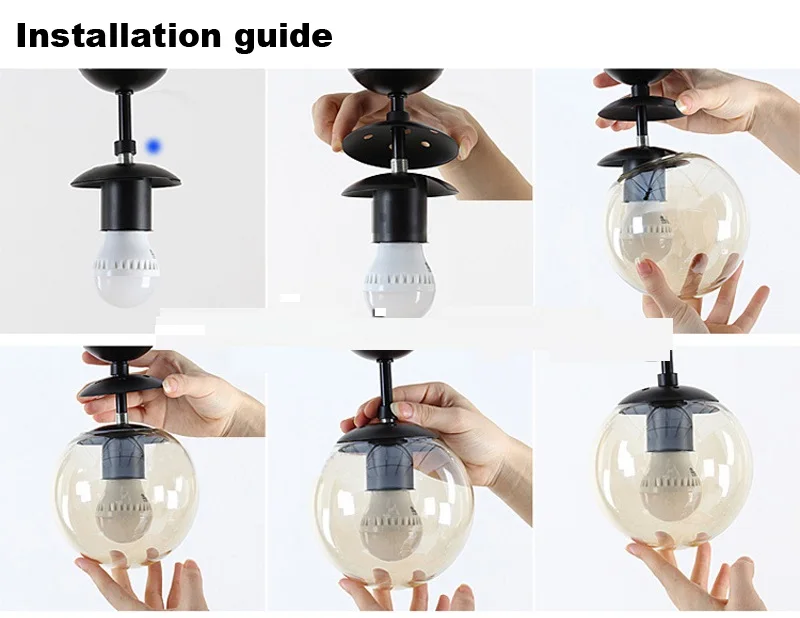 Installation guide