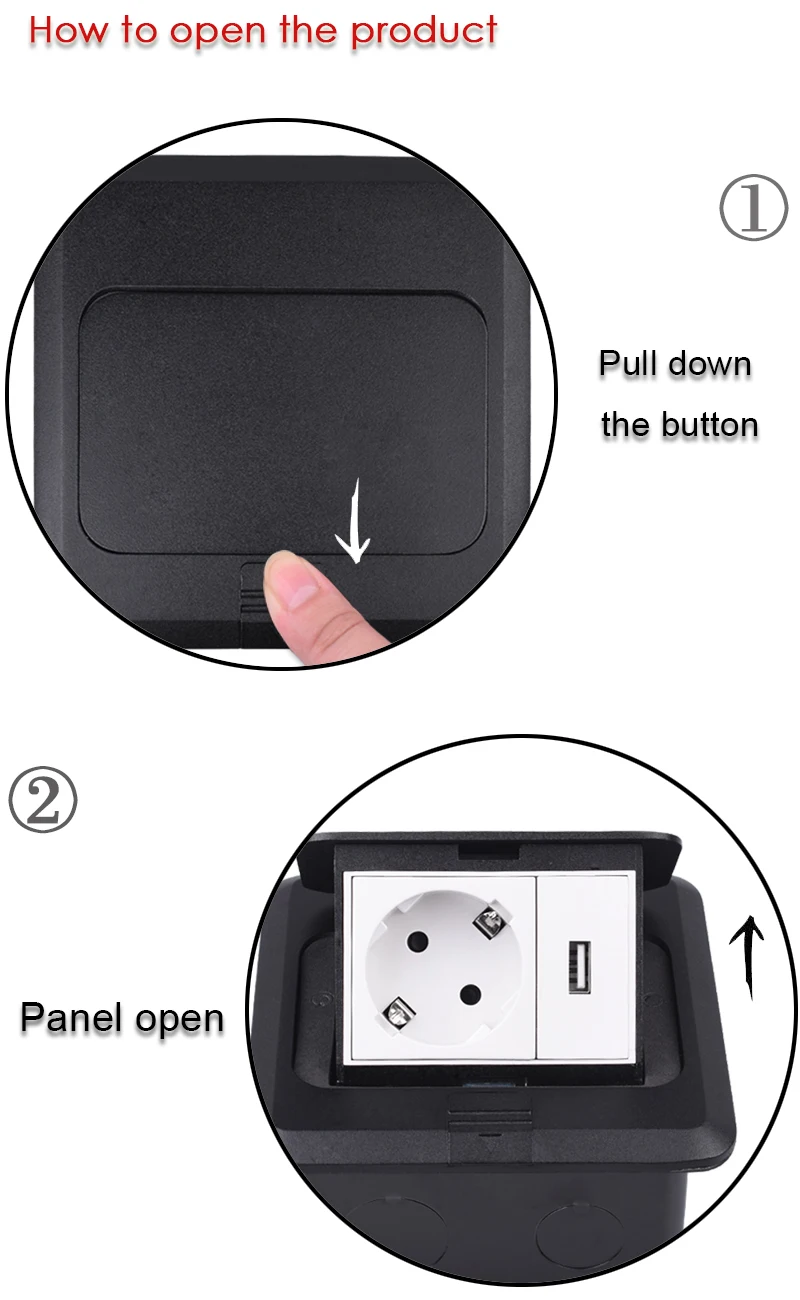 How to open the product

①

Pull down the button

②

Panel open