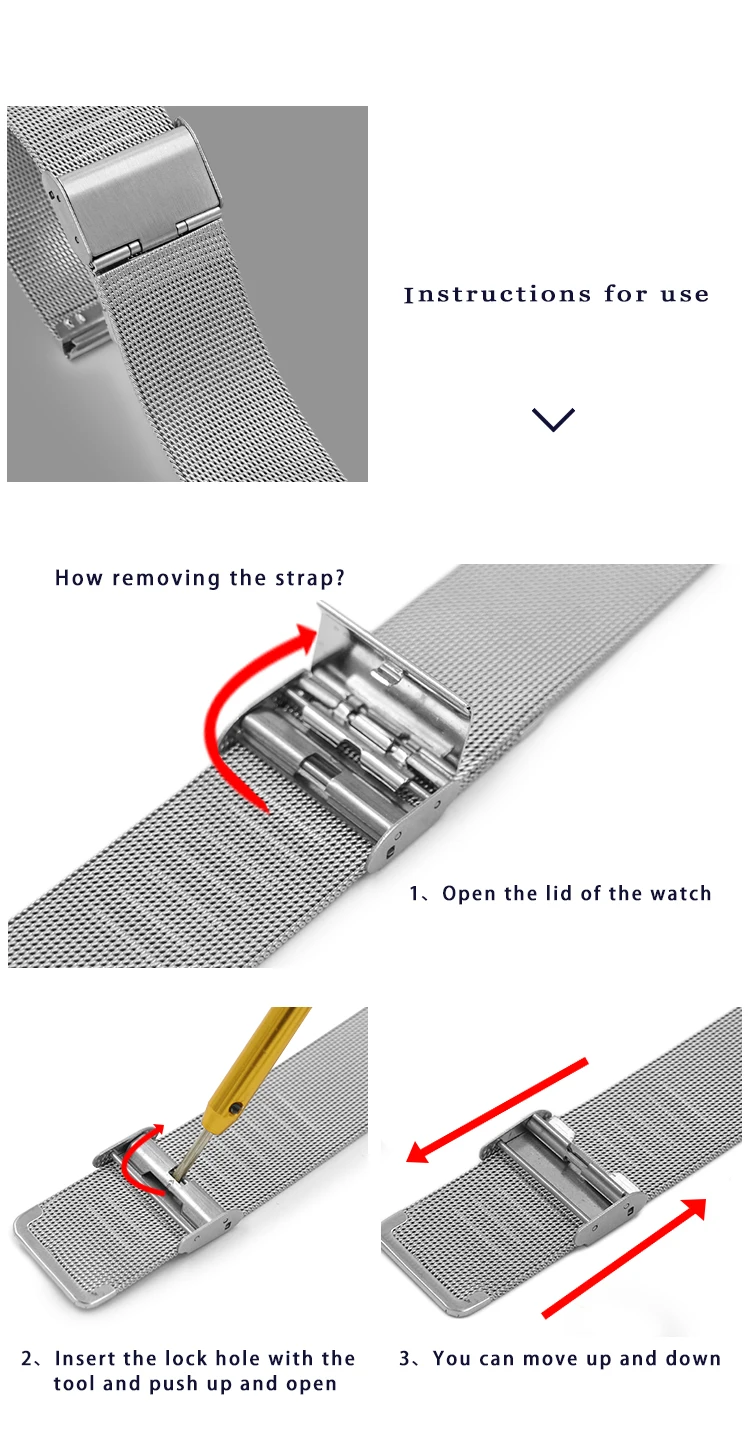 Instructions for use

How removing the strap?

1、Open the lid of the watch

2、Insert the lock hole with the tool and push up and open

3、You can move up and down