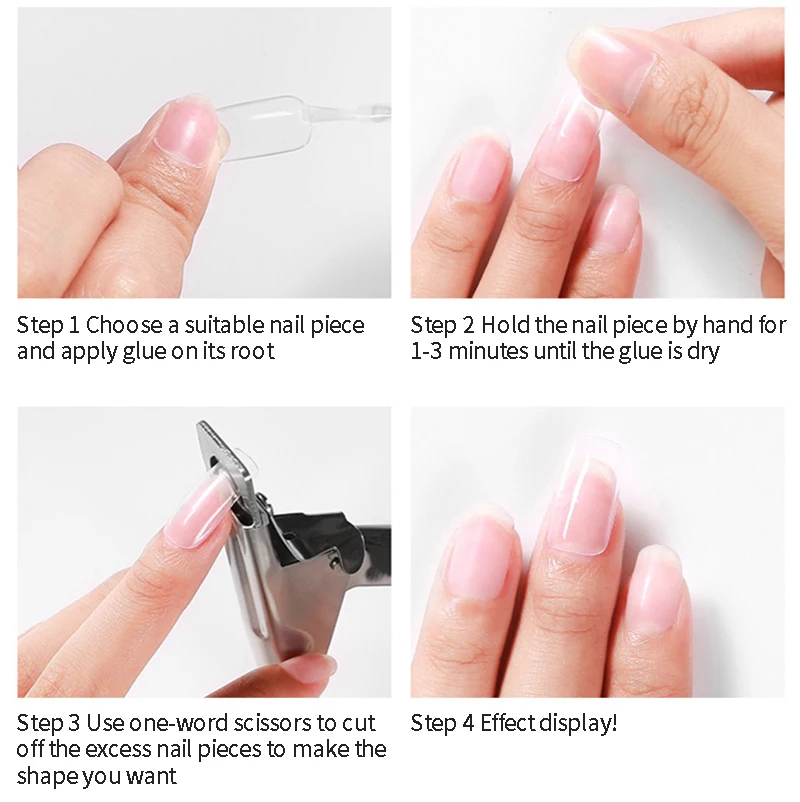 Step 1 Choose a suitable nail piece and apply glue on its root

Step 2 Hold the nail piece by hand for 1-3 minutes until the glue is dry

Step 3 Use one-word scissors to cut off the excess nail pieces to make the shape you want

Step 4 Effect display!