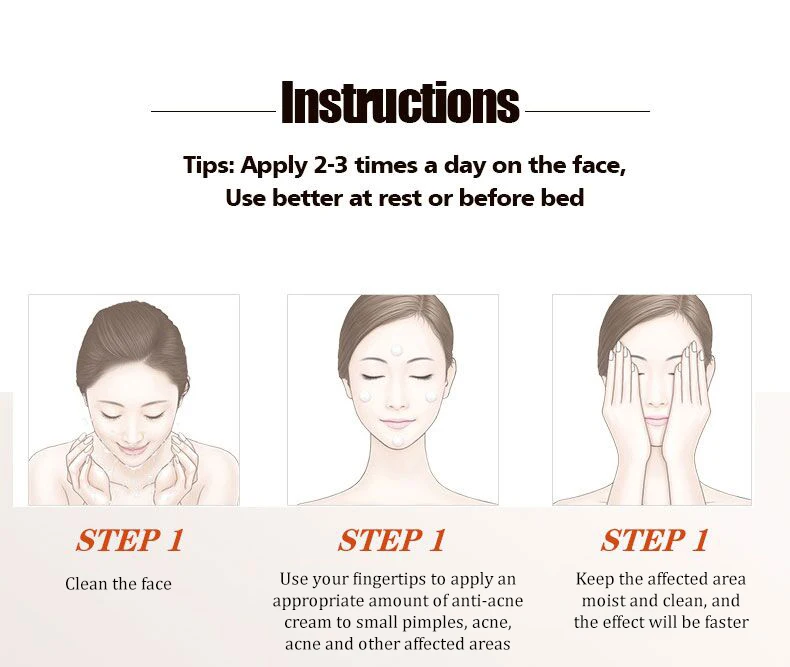 Instructions

Tips: Apply 2-3 times a day on the face, Use better at rest or before bed

STEP 1

Clean the face

STEP 1

Use your fingertips to apply an appropriate amount of anti-acne cream to small pimples, acne, acne and other affected areas

STEP 1

Keep the affected area moist and clean, and the effect will be faster