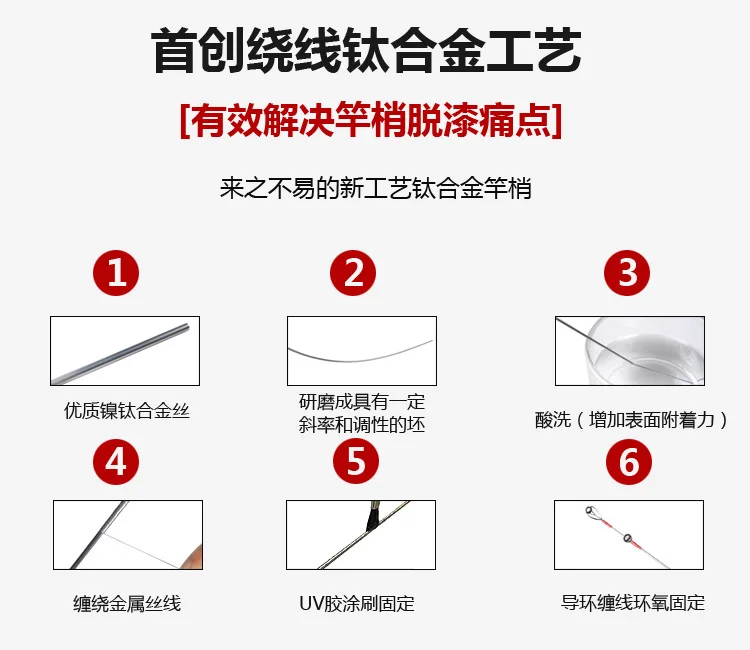 首创绕线钛合金工艺

[有效解决竿梢脱漆痛点]

来之不易的新工艺钛合金竿梢

1

优质镍钛合金丝

2

研磨成具有一定斜率和调性的坯

3

酸洗（增加表面附着力）

4

缠绕金属丝线

5

UV胶涂刷固定

6

导环缠线环氧固定