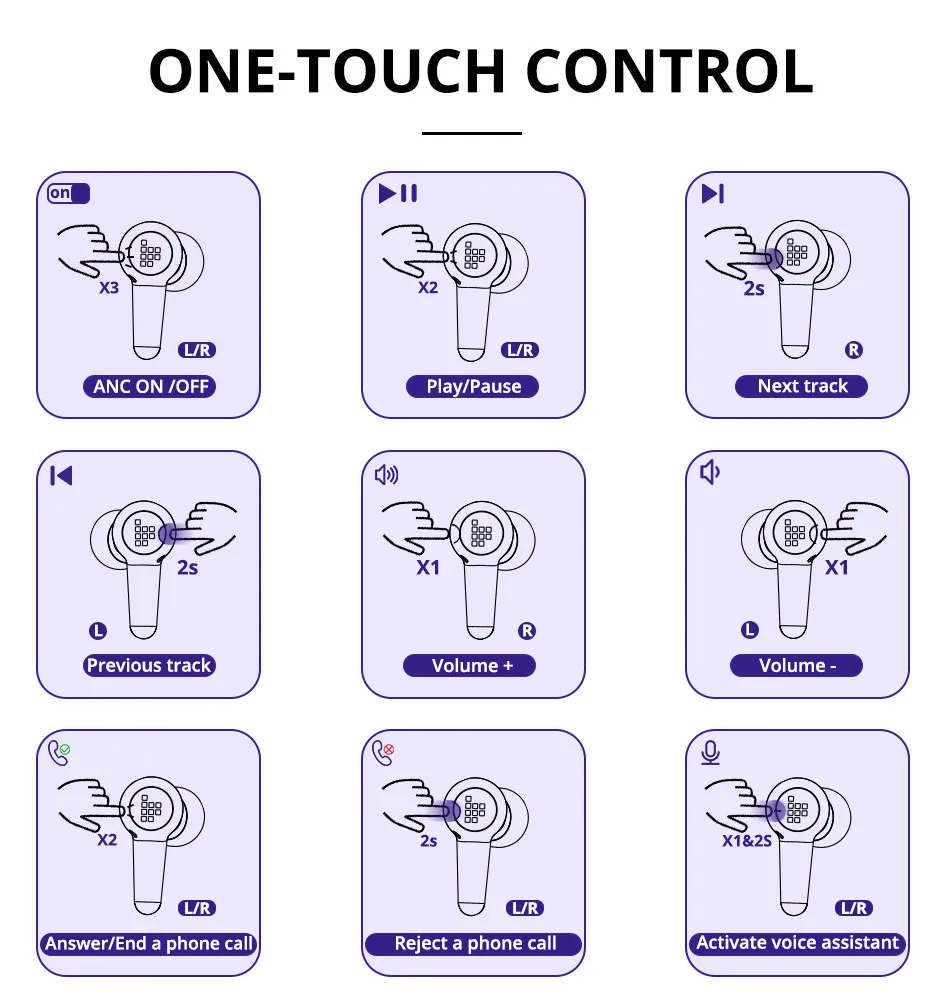 ONE-TOUCH CONTROL

on
X3
L/R
ANC ON /OFF

X2
L/R
Play/Pause

2s
R
Next track

2s
L
Previous track

X1
R
Volume +

X1
L
Volume -

X2
L/R
Answer/End a phone call

2s
L/R
Reject a phone call

X1&2S
L/R
Activate voice assistant