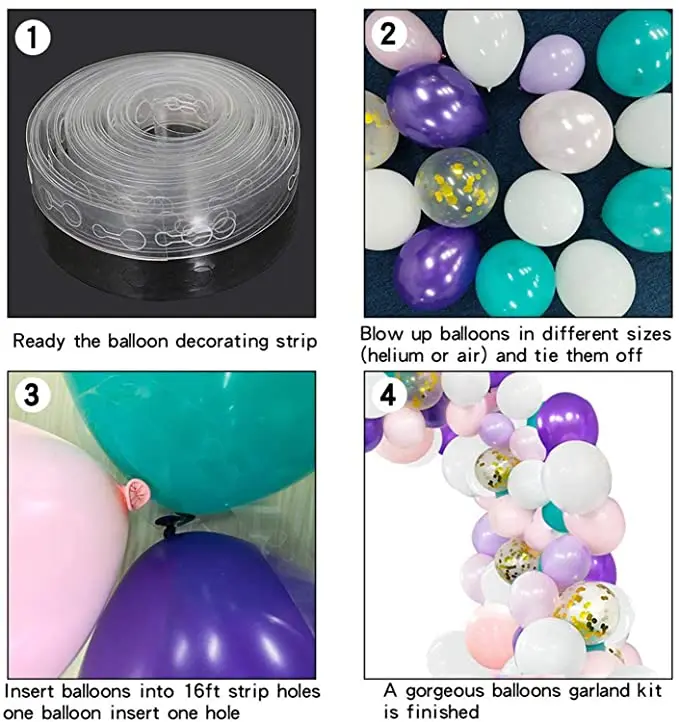 1

Ready the balloon decorating strip

2

Blow up balloons in different sizes (helium or air) and tie them off

3

Insert balloons into 16ft strip holes one balloon insert one hole

4

A gorgeous balloons garland kit is finished