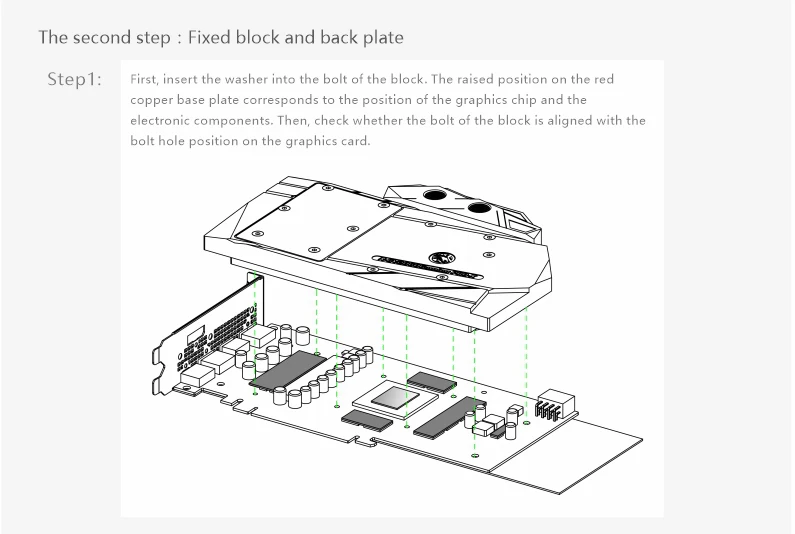 The second step : Fixed block and back plate

Step1:

First, insert the washer into the bolt of the block. The raised position on the red copper base plate corresponds to the position of the graphics chip and the electronic components. Then, check whether the bolt of the block is aligned with the bolt hole position on the graphics card.