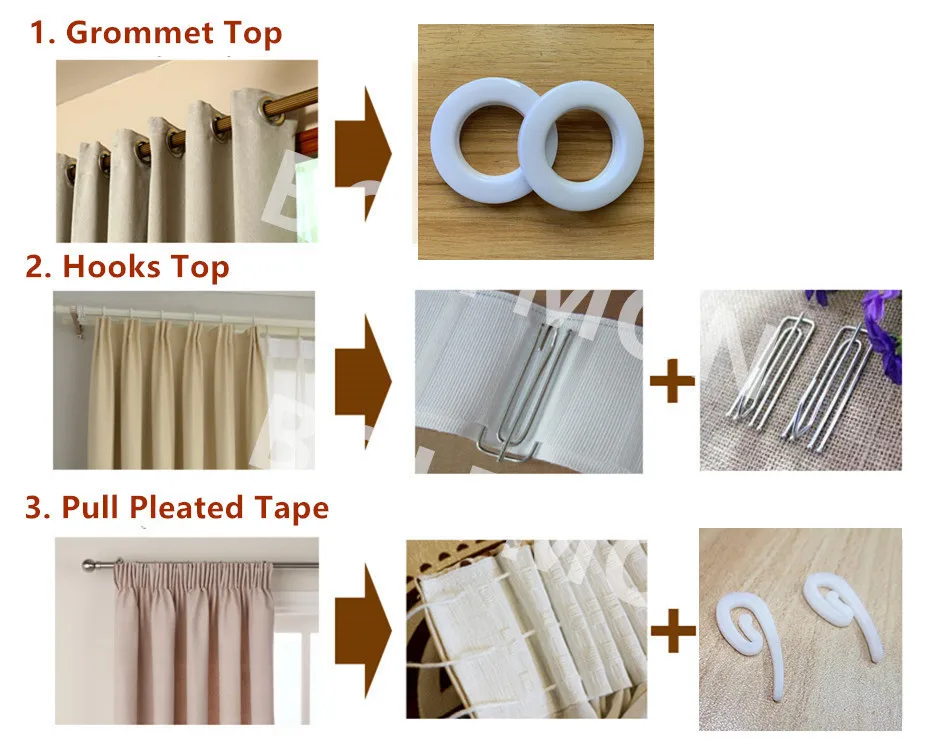 1. Grommet Top

2. Hooks Top

+

3. Pull Pleated Tape

+