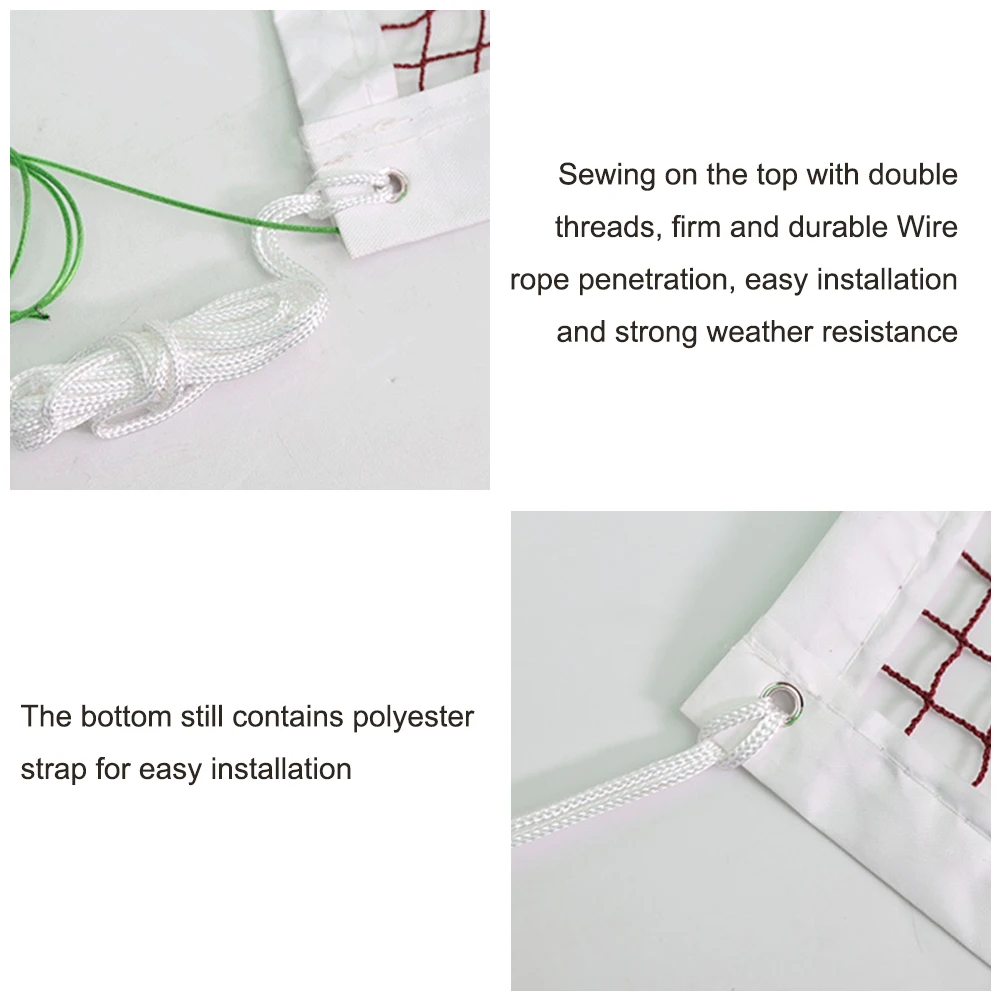 Sewing on the top with double threads, firm and durable Wire rope penetration, easy installation and strong weather resistance

The bottom still contains polyester strap for easy installation