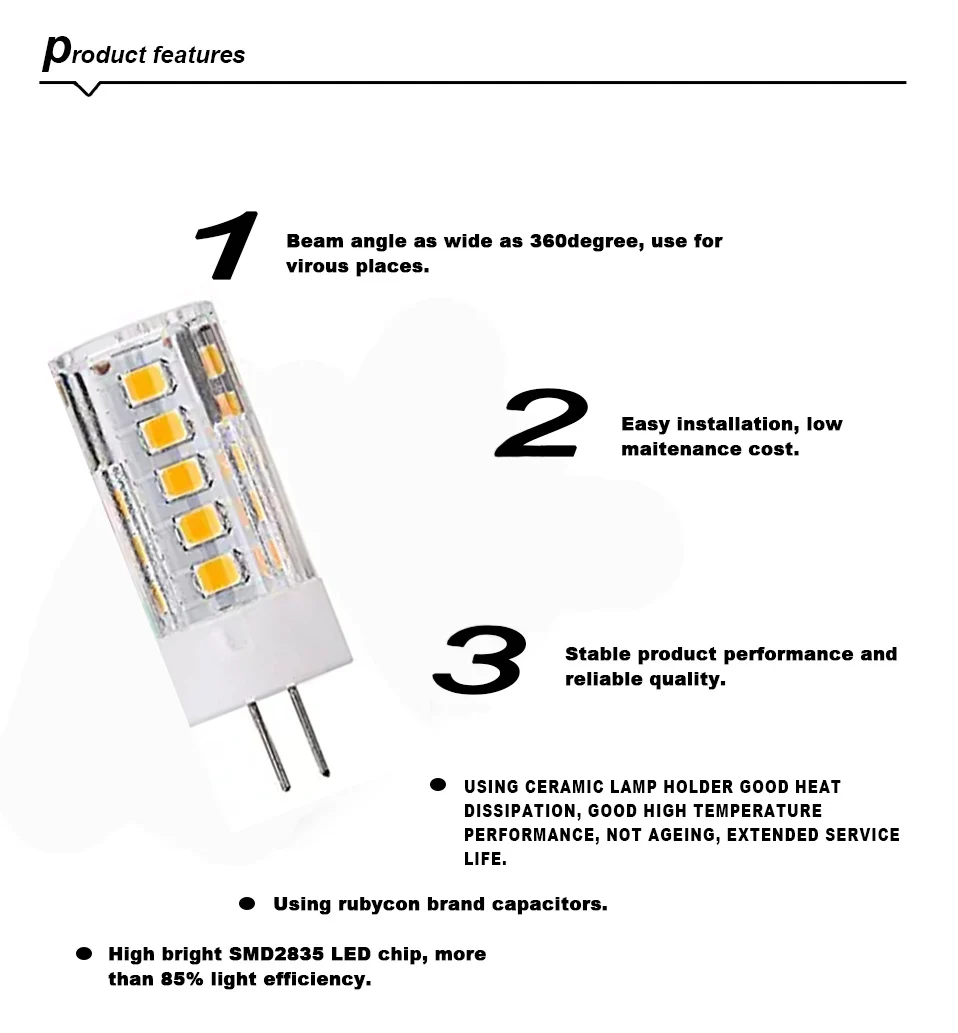 product features

1 Beam angle as wide as 360degree, use for virous places.

2 Easy installation, low maitenance cost.

3 Stable product performance and reliable quality.

● USING CERAMIC LAMP HOLDER GOOD HEAT DISSIPATION, GOOD HIGH TEMPERATURE PERFORMANCE, NOT AGEING, EXTENDED SERVICE LIFE.

● Using rubycon brand capacitors.

● High bright SMD2835 LED chip, more than 85% light efficiency.