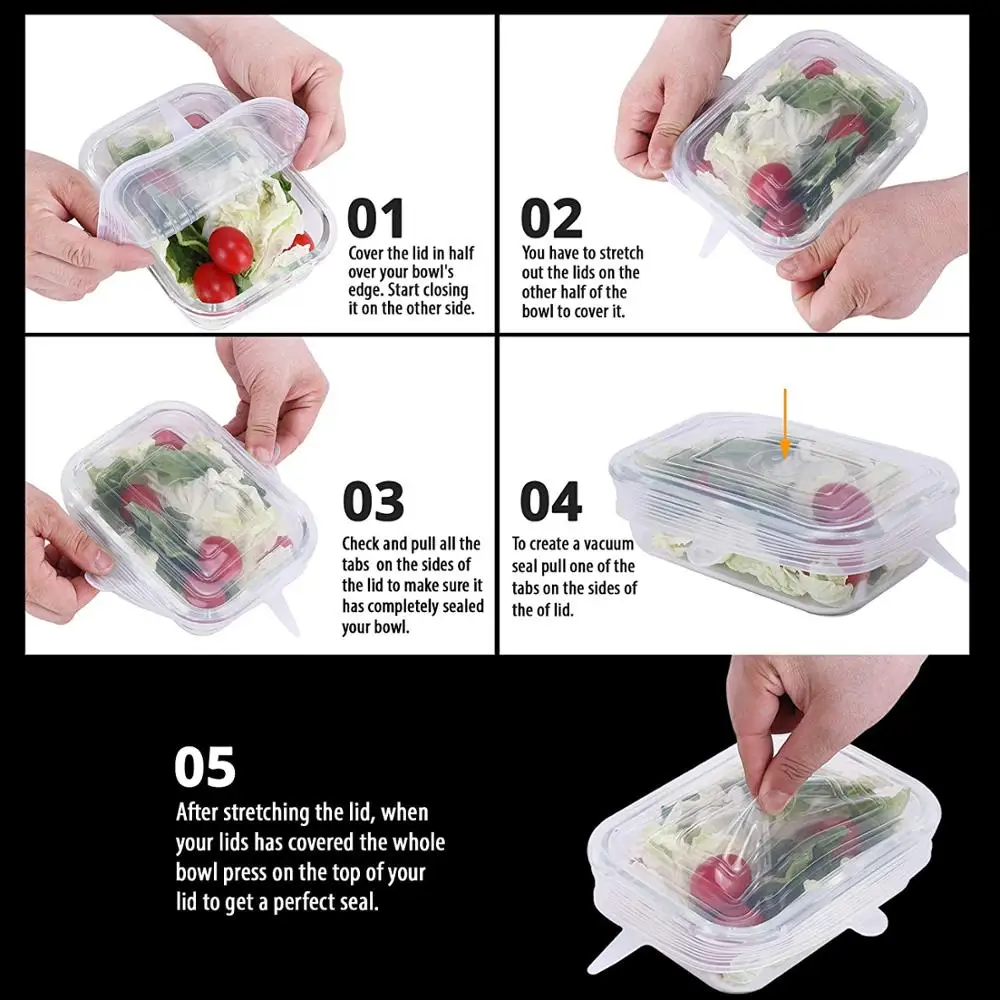 01
Cover the lid in half over your bowl's edge. Start closing it on the other side.

02
You have to stretch out the lids on the other half of the bowl to cover it.

03
Check and pull all the tabs on the sides of the lid to make sure it has completely sealed your bowl.

04
To create a vacuum seal pull one of the tabs on the sides of the of lid.

05
After stretching the lid, when your lids has covered the whole bowl press on the top of your lid to get a perfect seal.