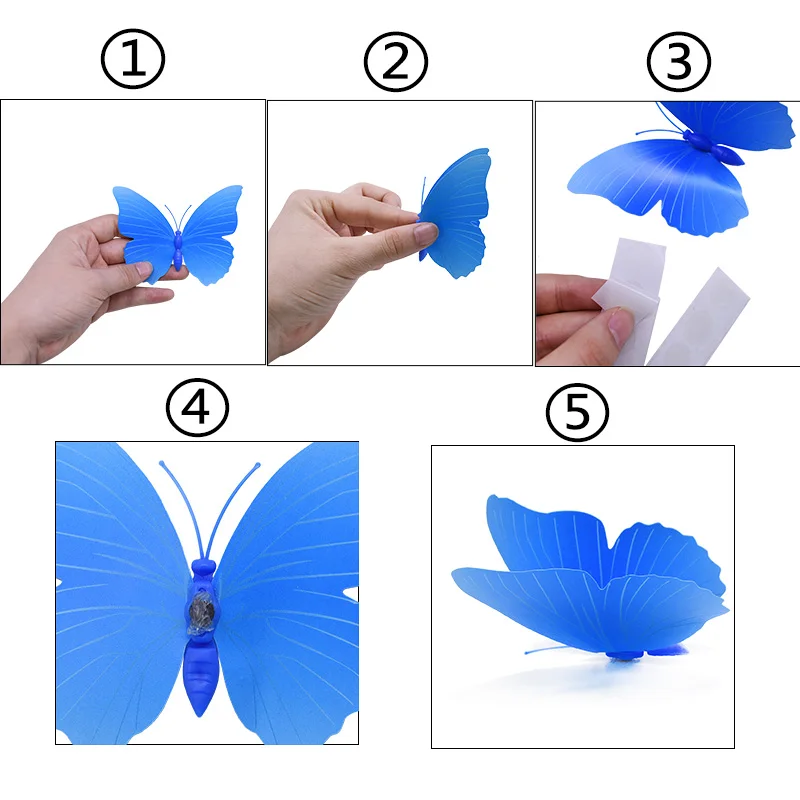 ①

②

③

④

⑤