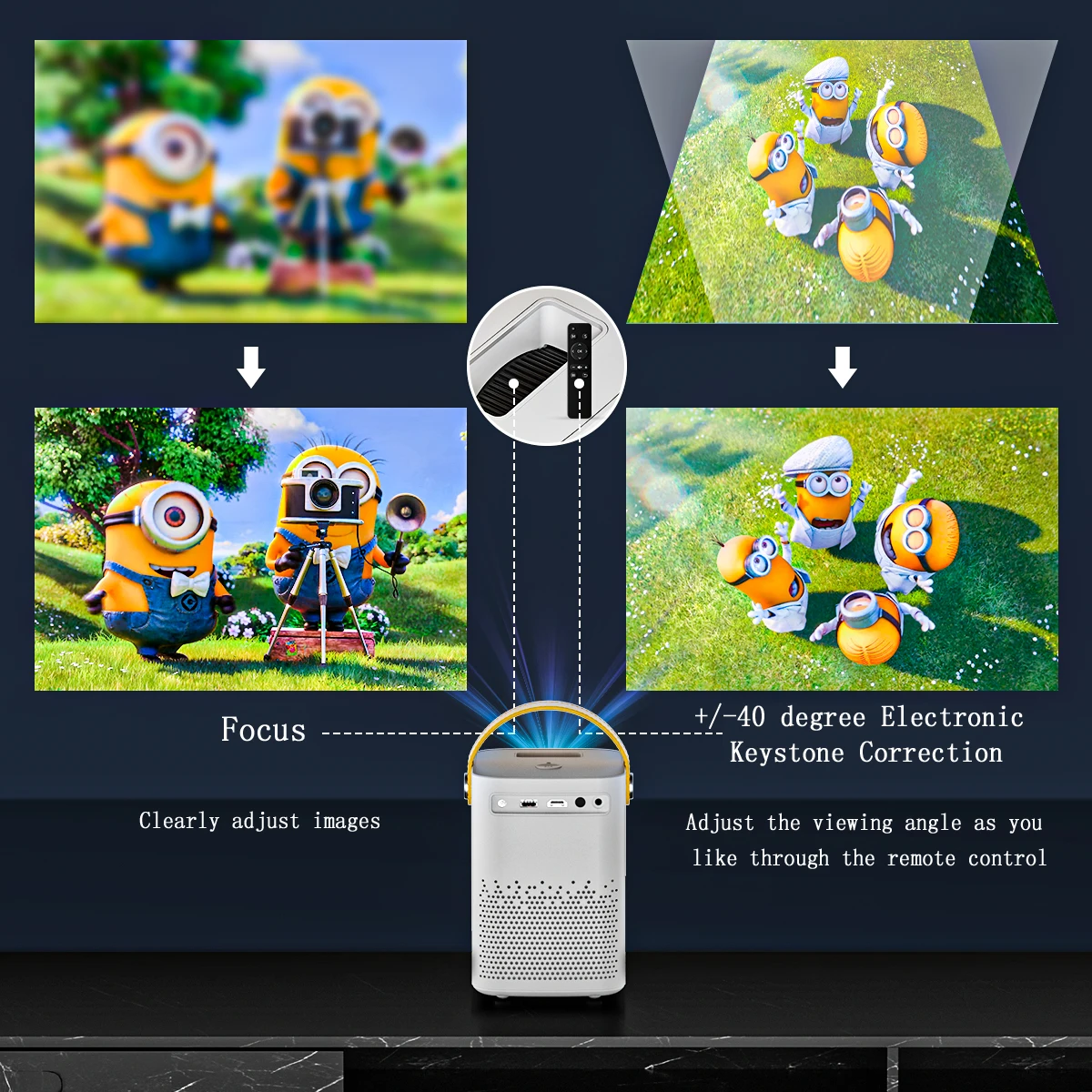 Focus

Clearly adjust images

+/-40 degree Electronic Keystone Correction

Adjust the viewing angle as you like through the remote control