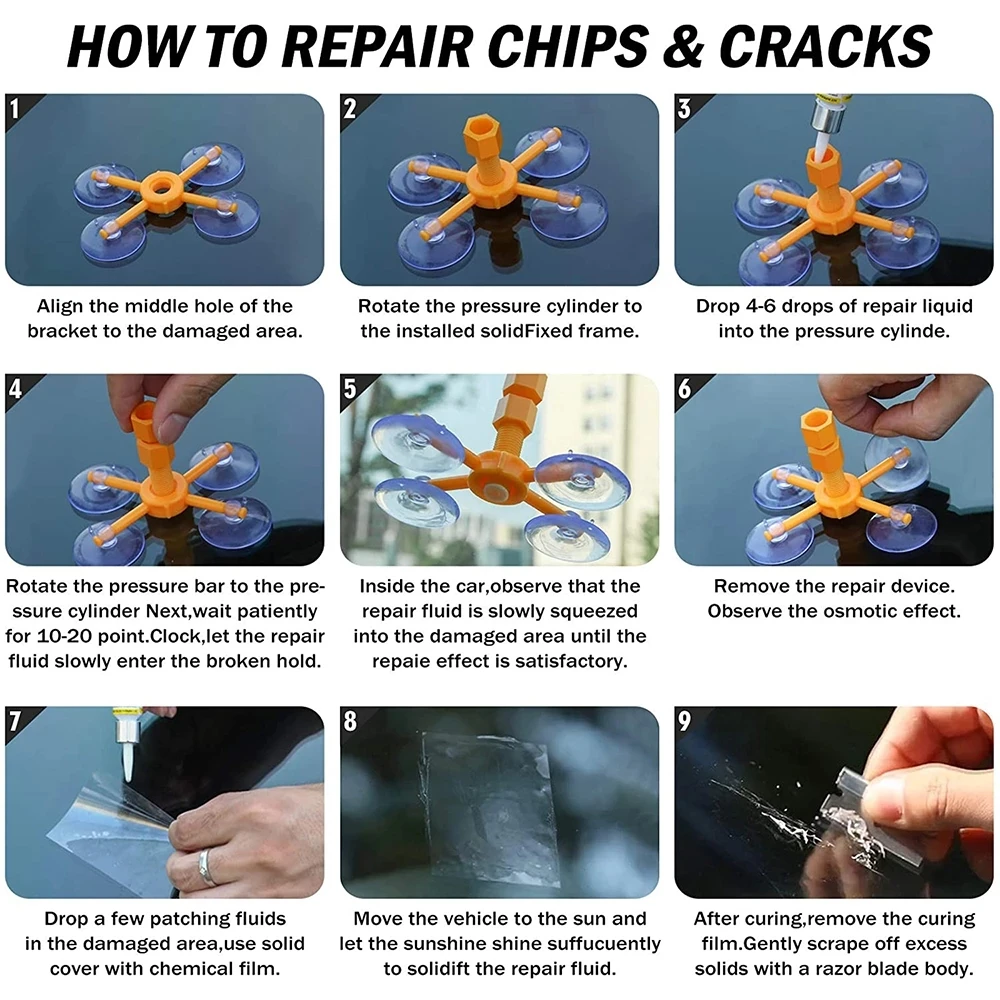 HOW TO REPAIR CHIPS & CRACKS

1

Align the middle hole of the bracket to the damaged area.

2

Rotate the pressure cylinder to the installed solidFixed frame.

3

Drop 4-6 drops of repair liquid into the pressure cylinde.

4

Rotate the pressure bar to the pressure cylinder Next,wait patiently for 10-20 point.Clock,let the repair fluid slowly enter the broken hold.

5

Inside the car,observe that the repair fluid is slowly squeezed into the damaged area until the repaie effect is satisfactory.

6

Remove the repair device. Observe the osmotic effect.

7

Drop a few patching fluids in the damaged area,use solid cover with chemical film.

8

Move the vehicle to the sun and let the sunshine shine suffucuently to solidift the repair fluid.

9

After curing,remove the curing film.Gently scrape off excess solids with a razor blade body.