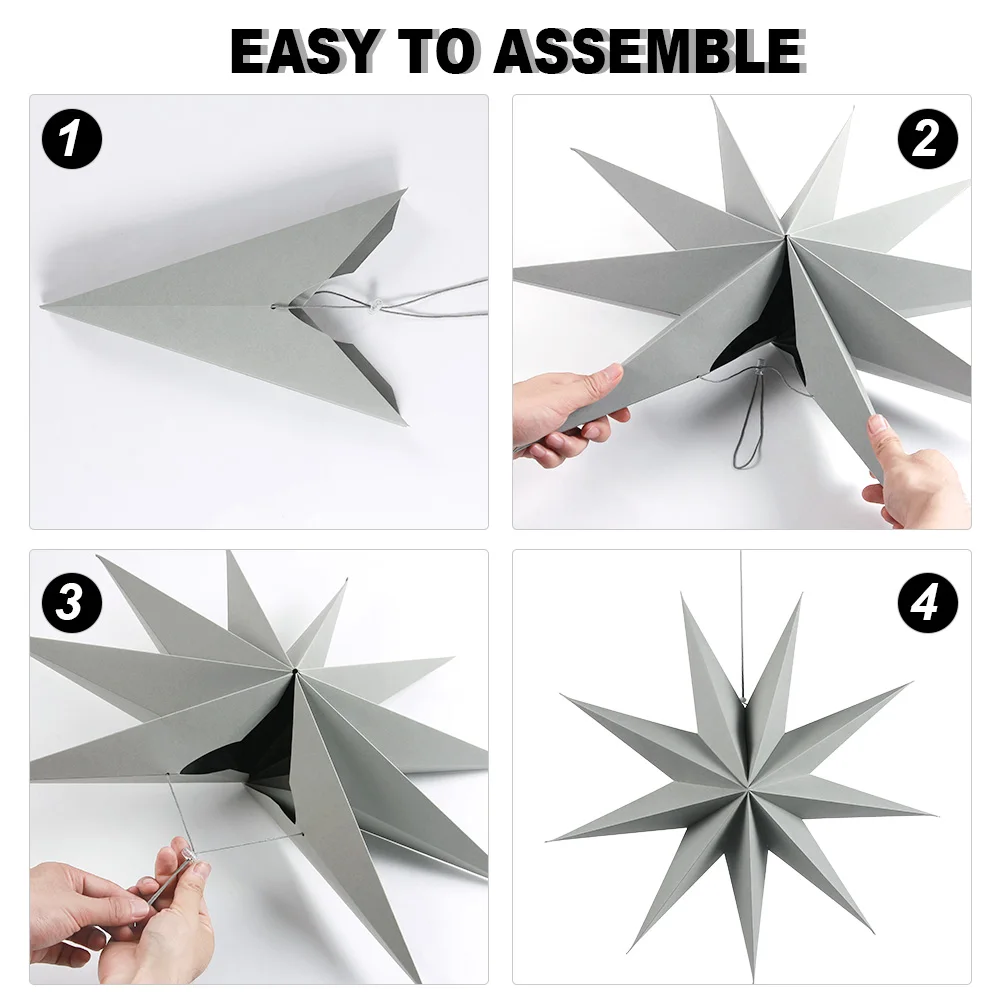 EASY TO ASSEMBLE

1

2

3

4