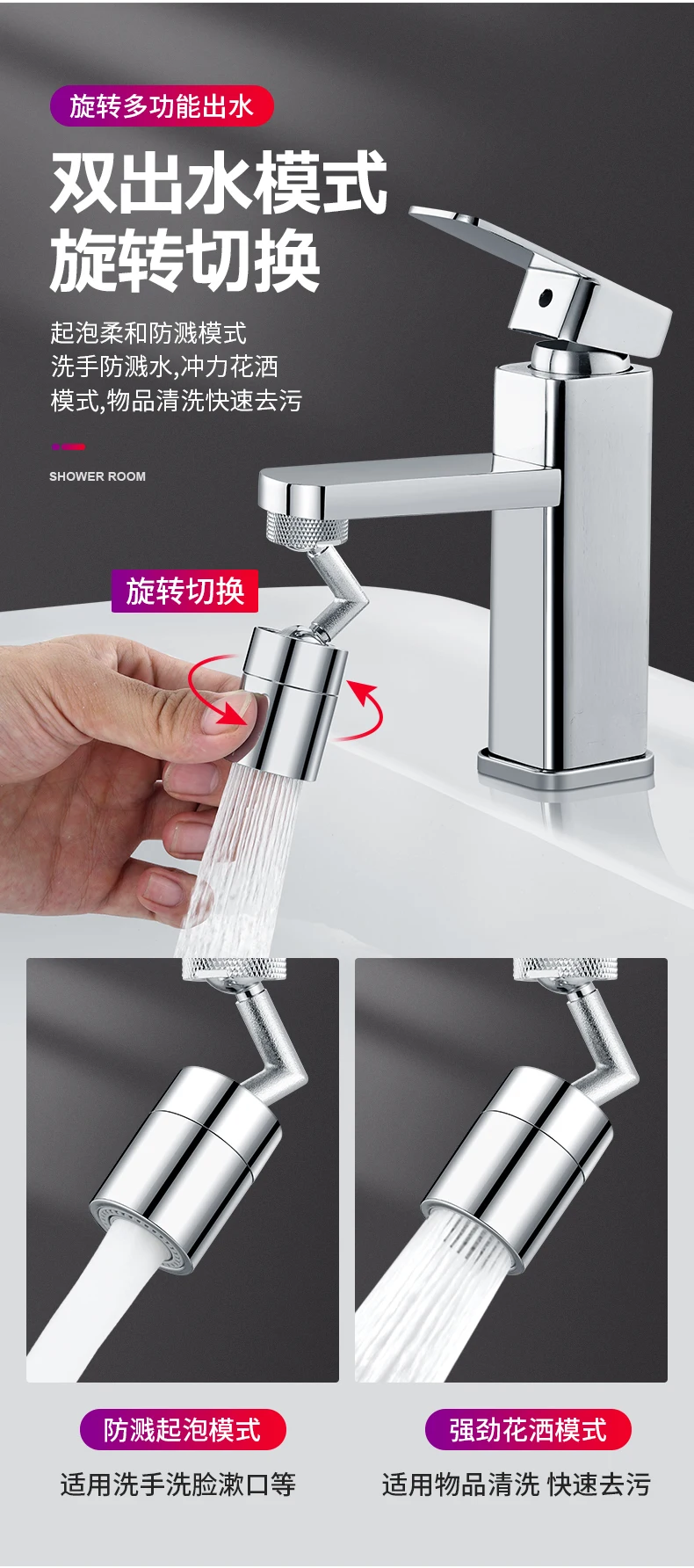 旋转多功能出水

双出水模式
旋转切换

起泡柔和防溅模式
洗手防溅水,冲力花洒
模式,物品清洗快速去污

SHOWER ROOM

旋转切换

防溅起泡模式
适用洗手洗脸漱口等

强劲花洒模式
适用物品清洗 快速去污